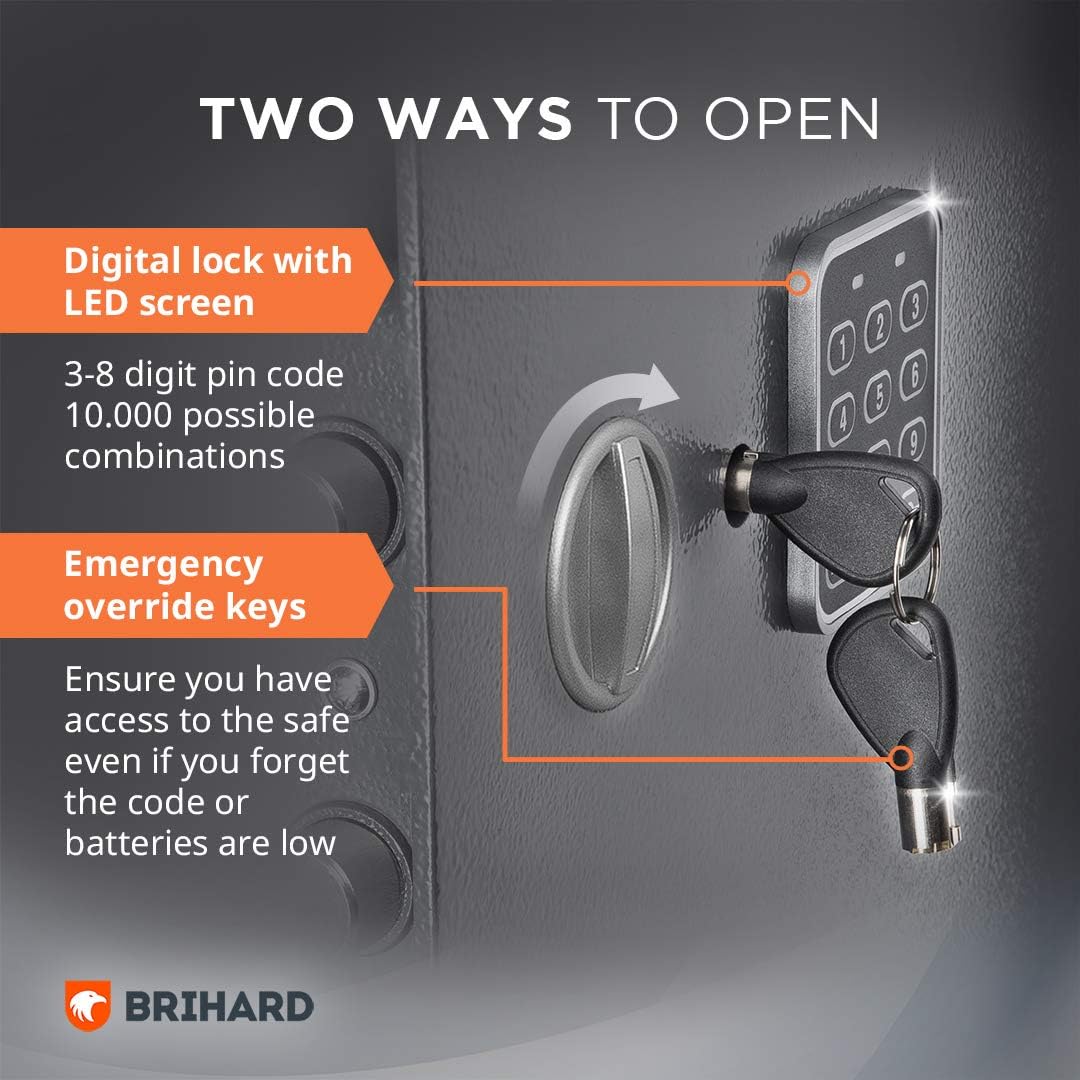 TWO WAYS TO OPEN

Digital lock with LED screen

3-8 digit pin code 10.000 possible combinations

Emergency override keys

Ensure you have access to the safe even if you forget the code or batteries are low

1 2 3
4 5 6
9

BRIHARD