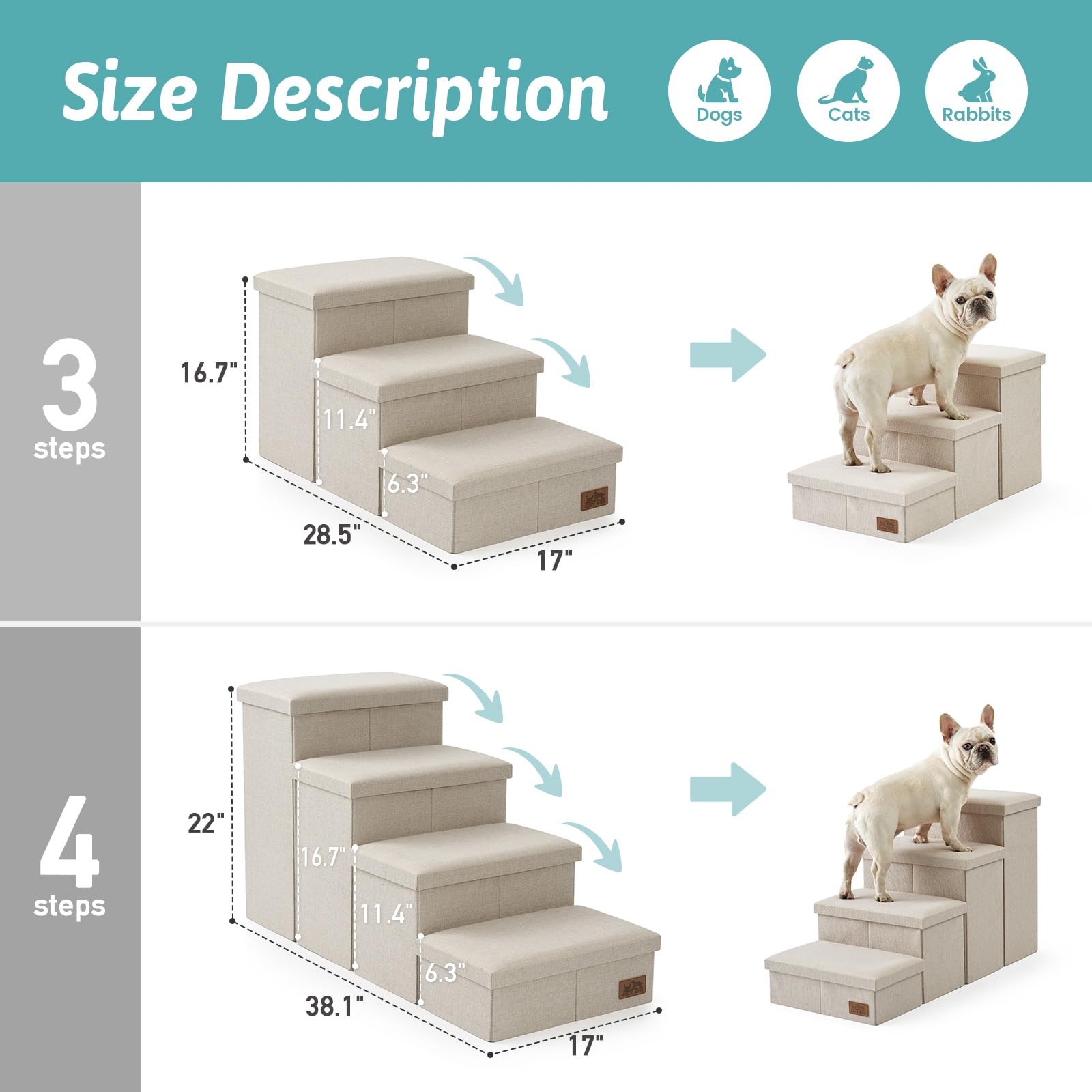 Size Description

Dogs

Cats

Rabbits

3
steps

16.7"

11.4"

6.3"

28.5"

17"

4
steps

22"

16.7"

11.4"

6.3"

38.1"

17"