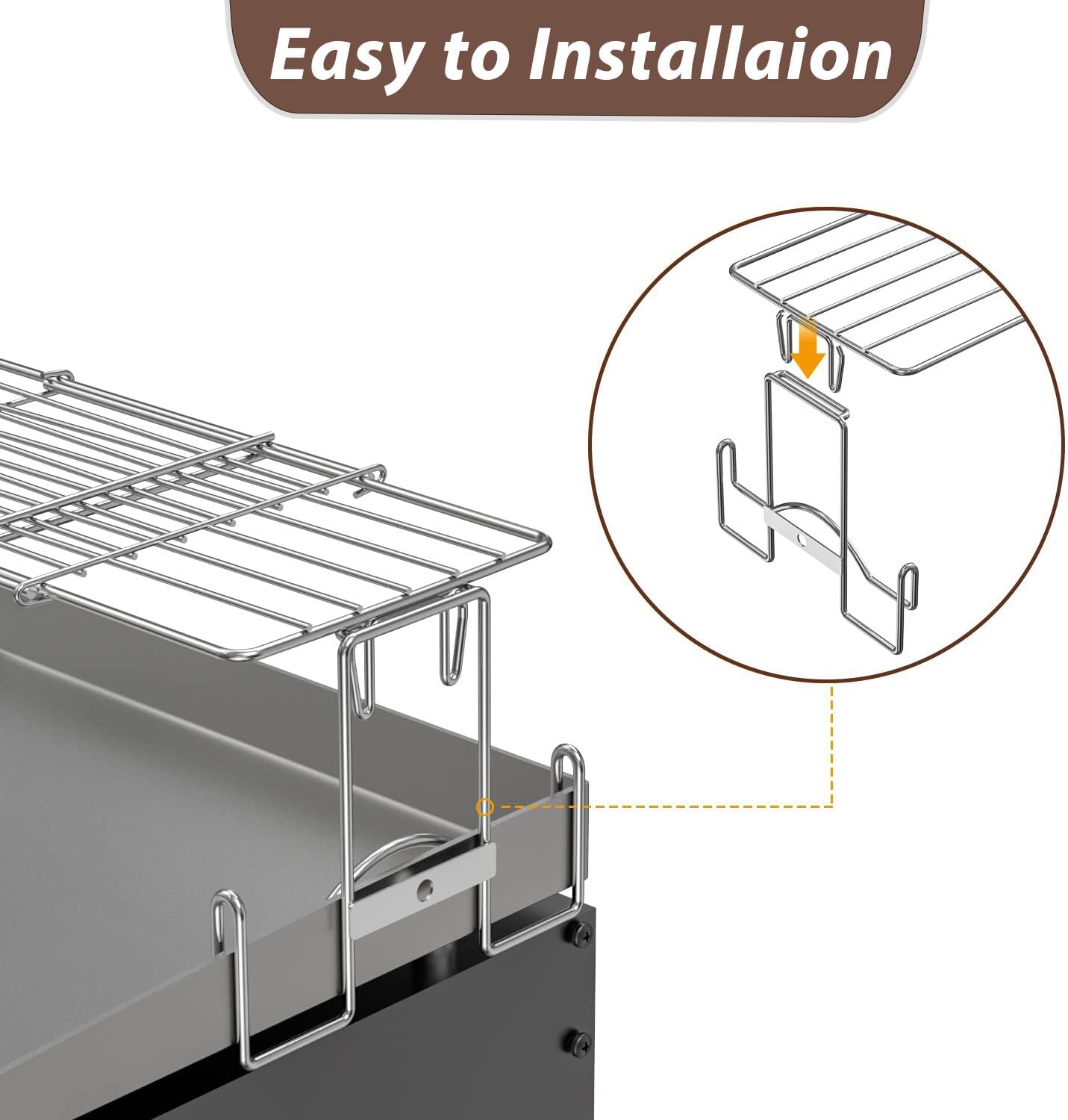 Easy to Installaion