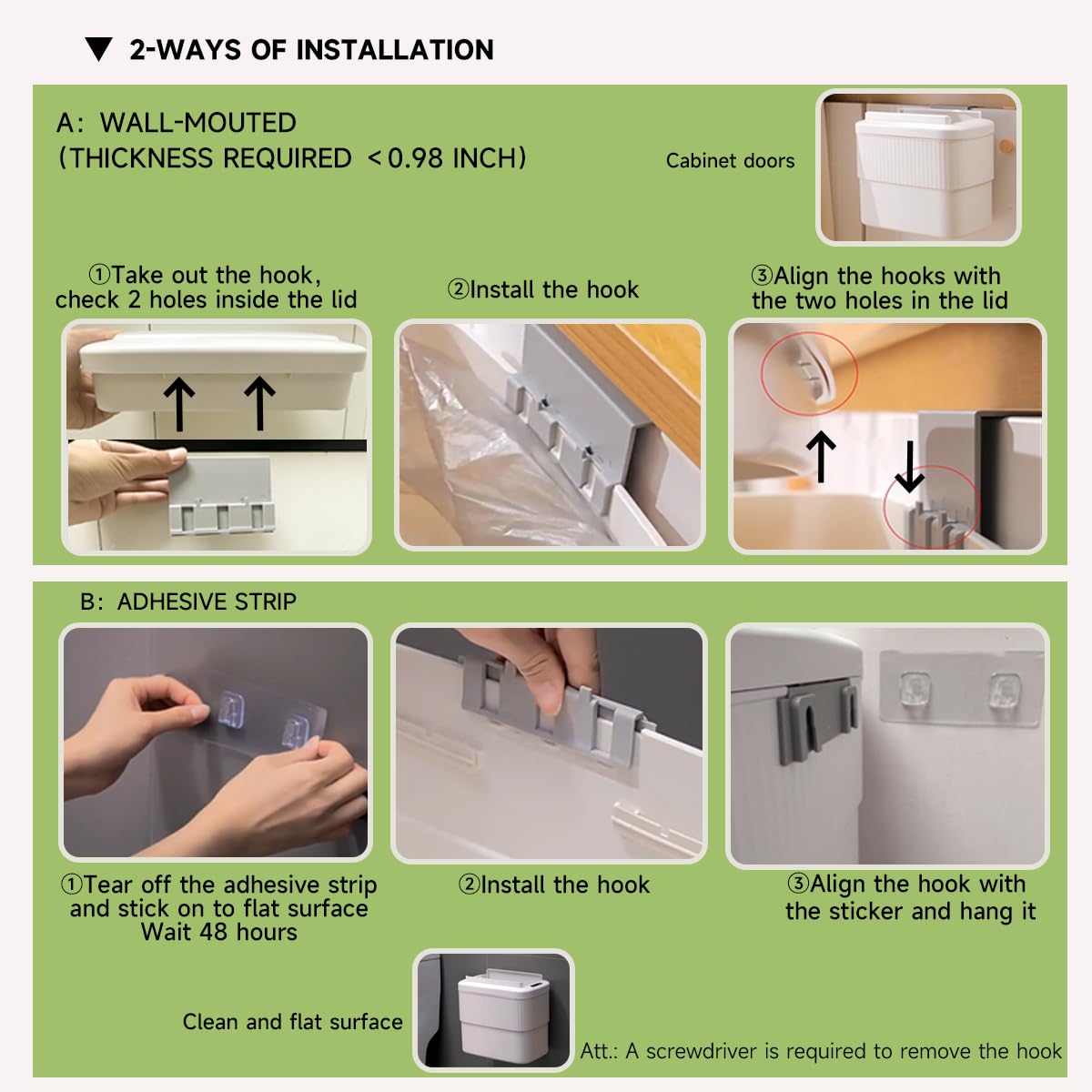 ▼ 2-WAYS OF INSTALLATION

A: WALL-MOUTED
(THICKNESS REQUIRED <0.98 INCH)

Cabinet doors

①Take out the hook, check 2 holes inside the lid

②Install the hook

③Align the hooks with the two holes in the lid

B: ADHESIVE STRIP

①Tear off the adhesive strip and stick on to flat surface Wait 48 hours

②Install the hook

③Align the hook with the sticker and hang it

Clean and flat surface

Att.: A screwdriver is required to remove the hook