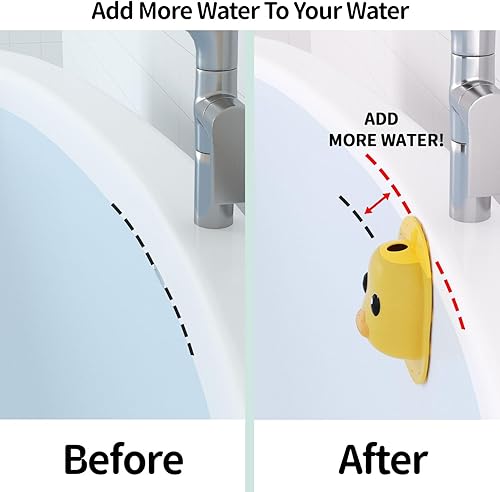 Add More Water To Your Water

ADD MORE WATER!

Before

After