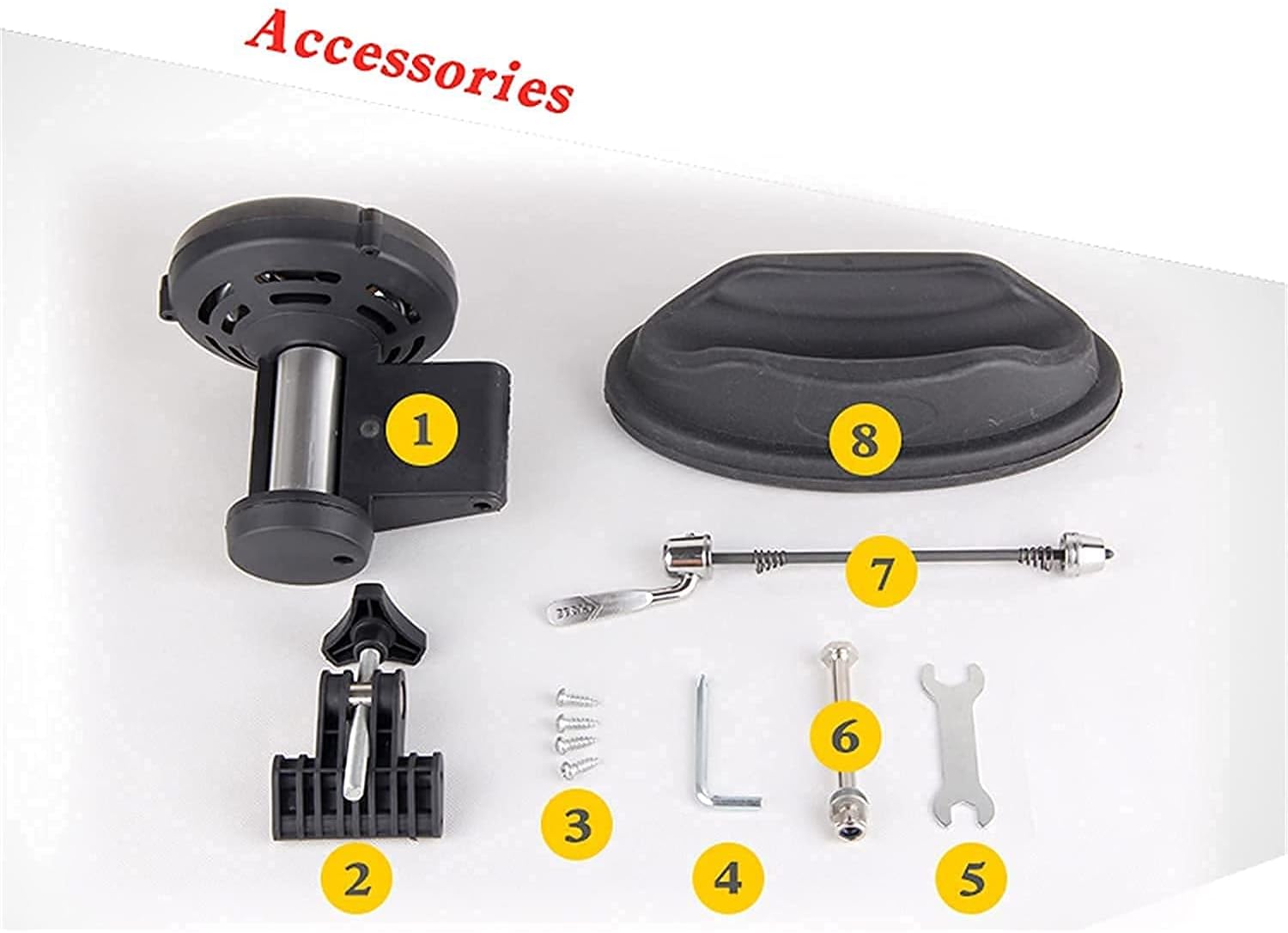 Accessories

1

8

7

2

3

4

6

5