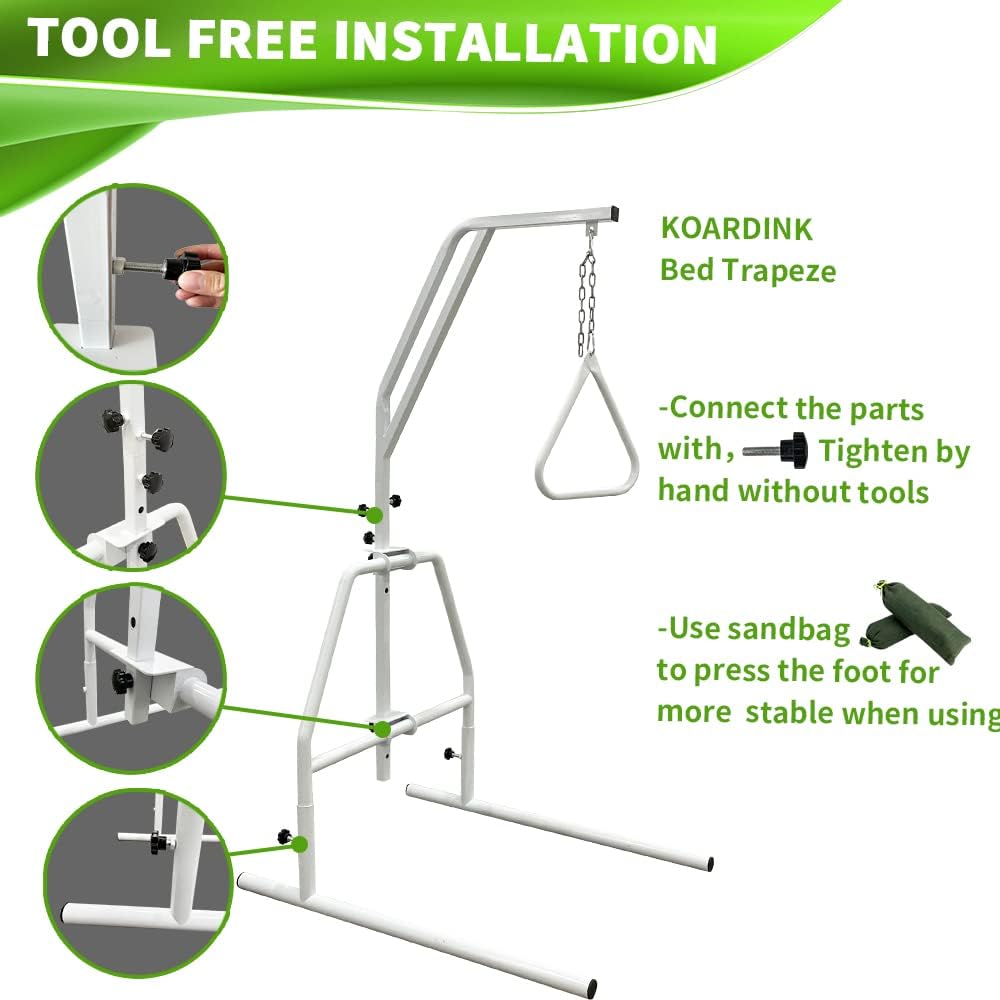 TOOL FREE INSTALLATION

KOARDINK
Bed Trapeze

-Connect the parts with, Tighten by hand without tools

-Use sandbag to press the foot for more stable when using