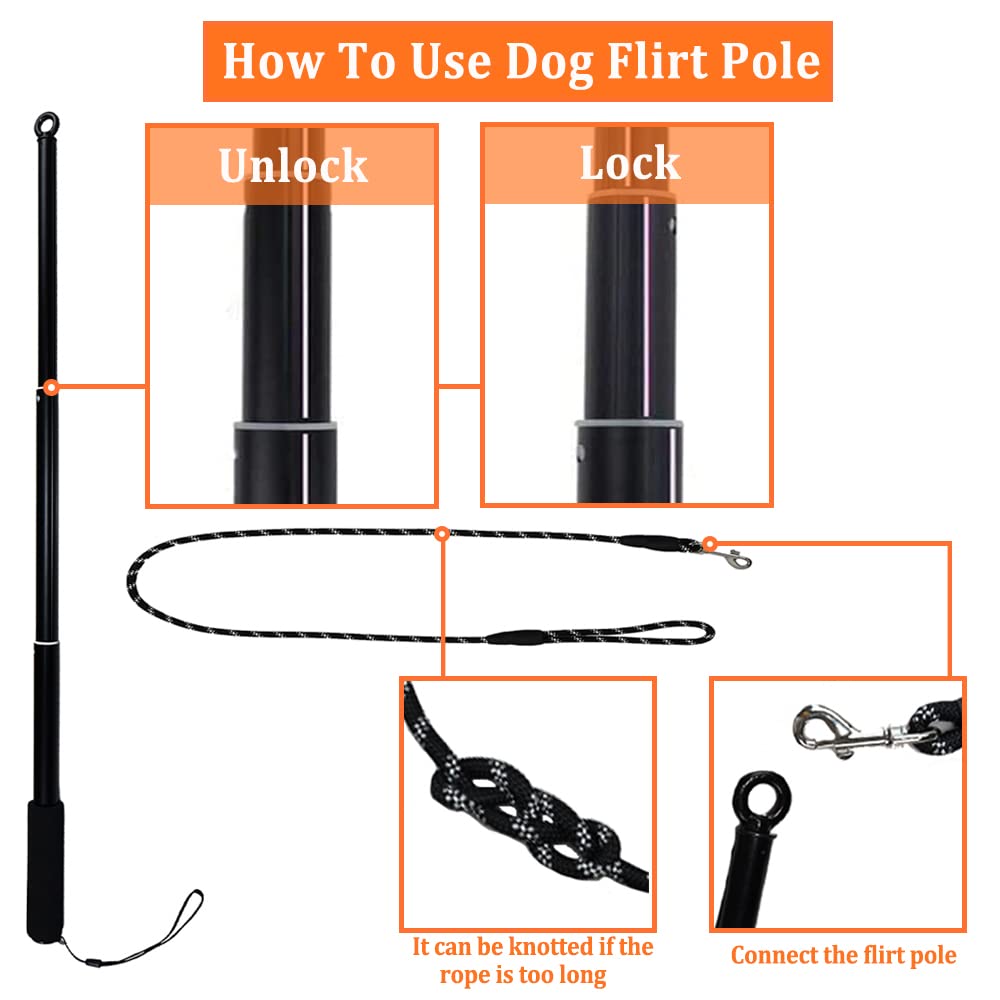 How To Use Dog Flirt Pole

Unlock

Lock

It can be knotted if the rope is too long

Connect the flirt pole