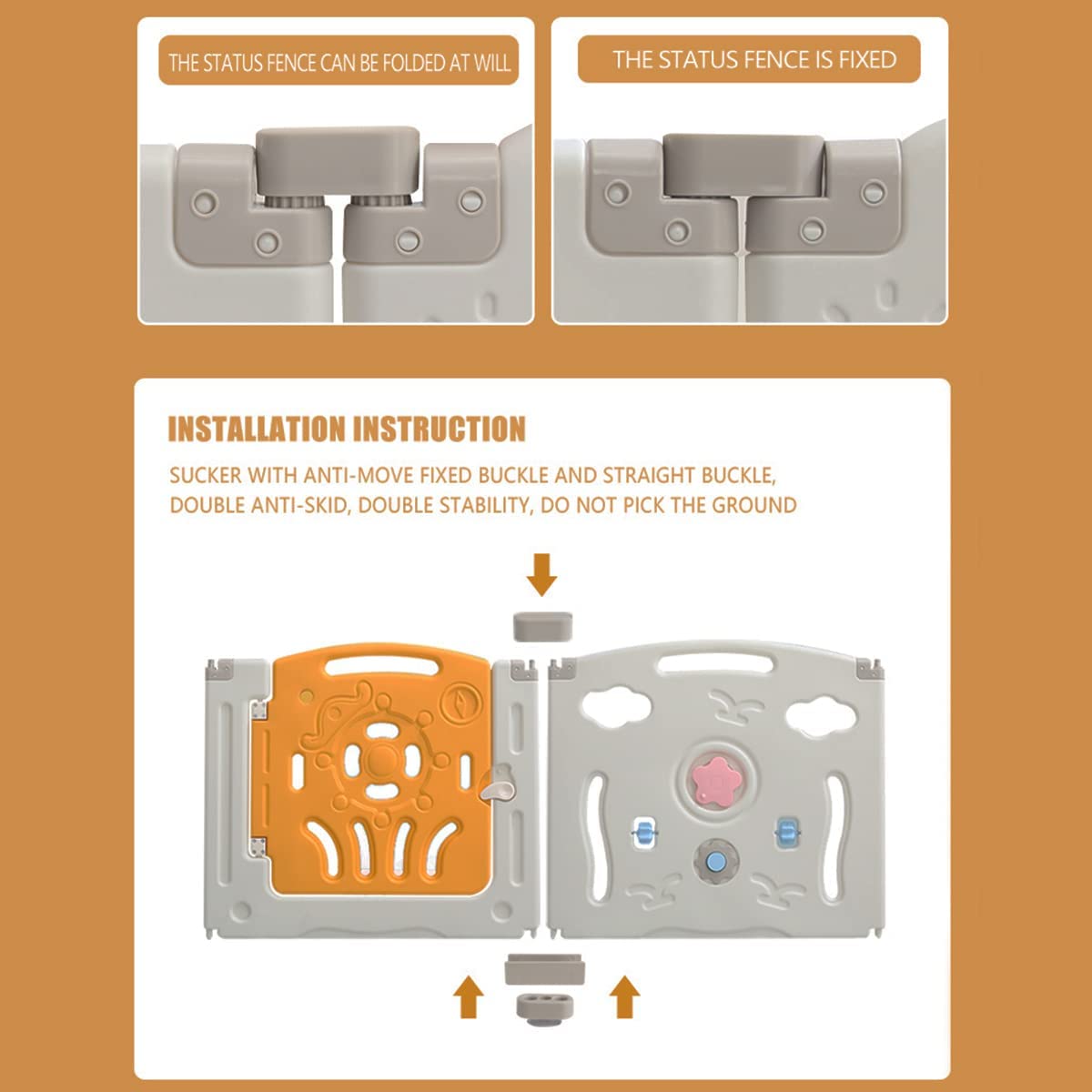 THE STATUS FENCE CAN BE FOLDED AT WILL

THE STATUS FENCE IS FIXED

INSTALLATION INSTRUCTION

SUCKER WITH ANTI-MOVE FIXED BUCKLE AND STRAIGHT BUCKLE, DOUBLE ANTI-SKID, DOUBLE STABILITY, DO NOT PICK THE GROUND