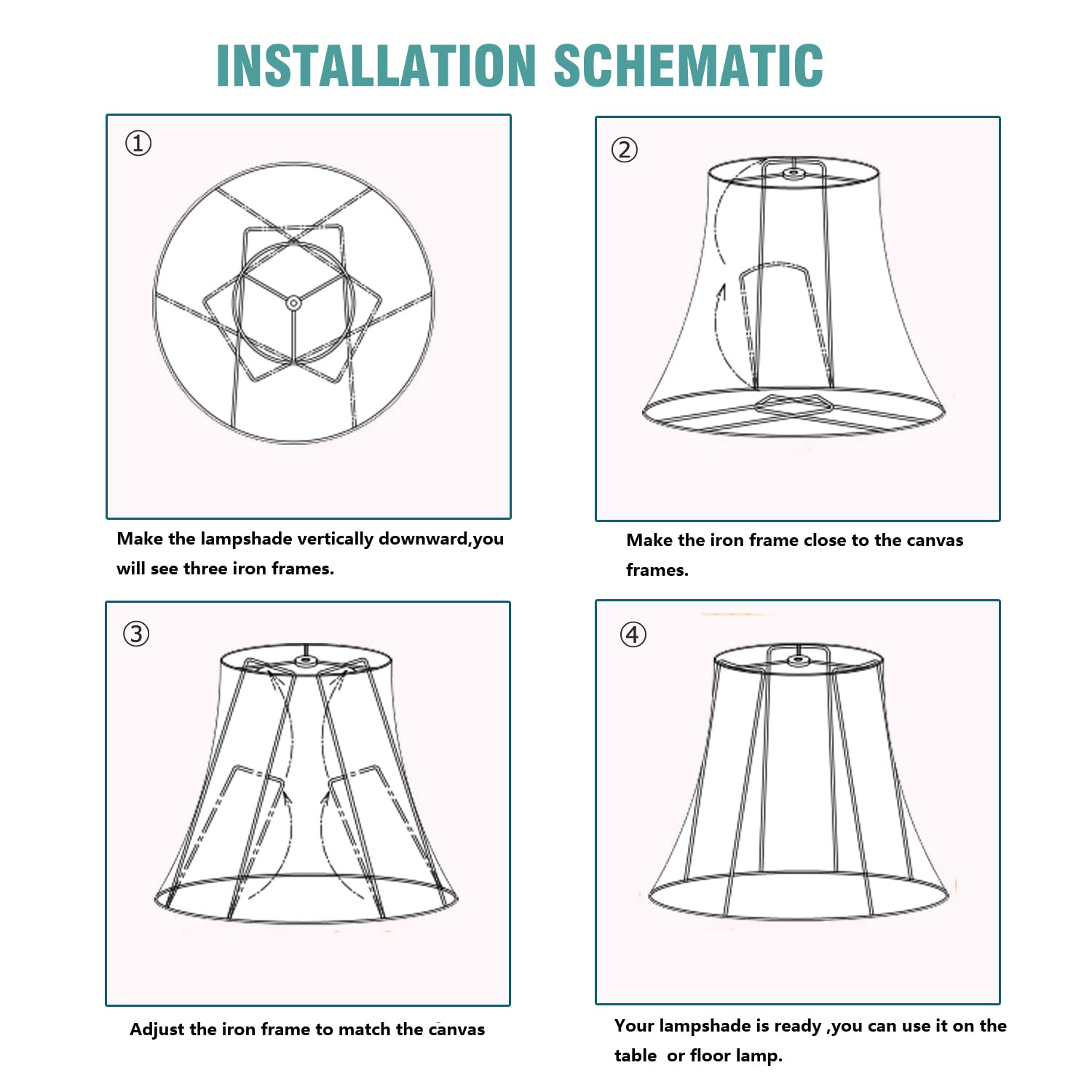 INSTALLATION SCHEMATIC

①

Make the lampshade vertically downward,you will see three iron frames.

②

Make the iron frame close to the canvas frames.

③

Adjust the iron frame to match the canvas

④

Your lampshade is ready ,you can use it on the table or floor lamp.