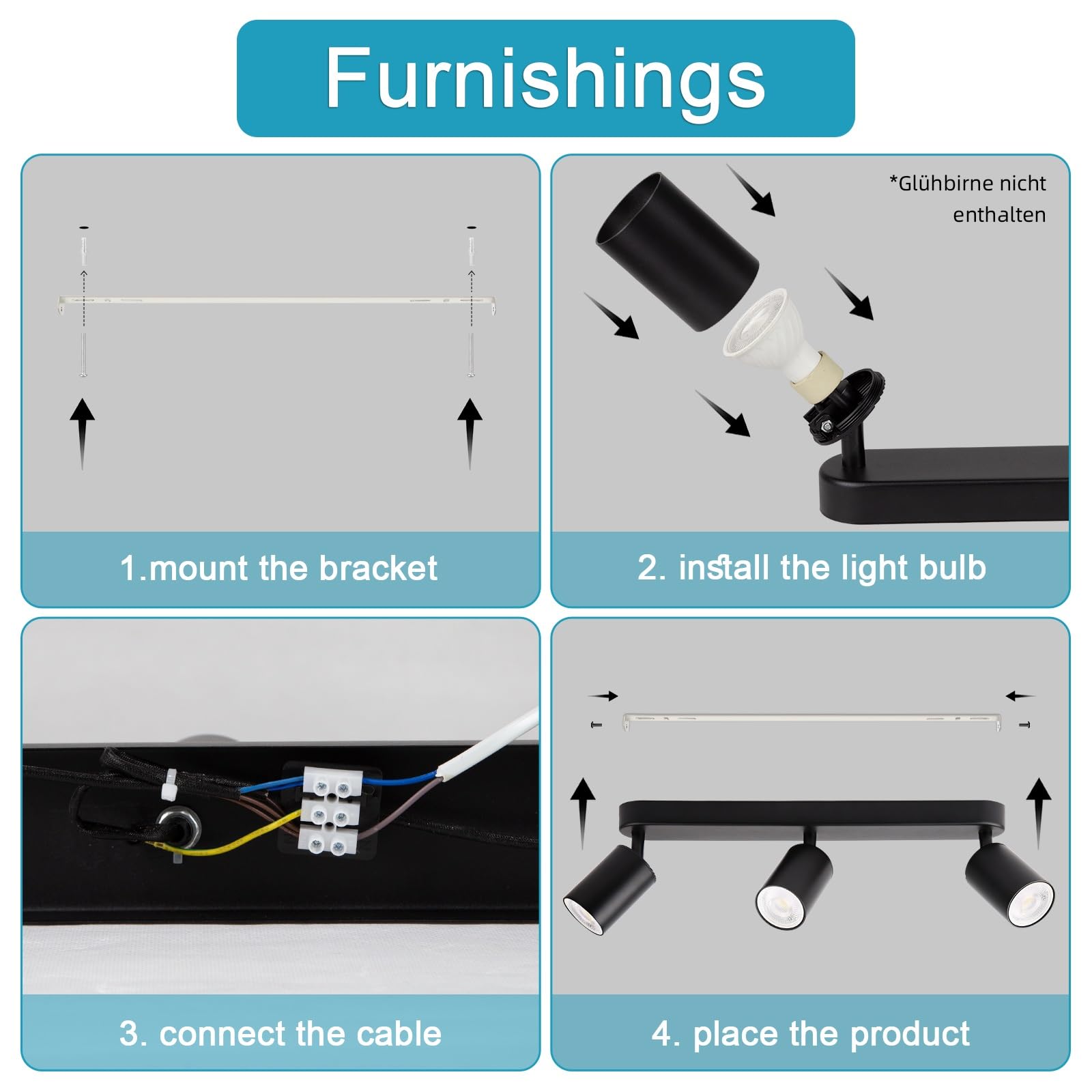 Furnishings

1.mount the bracket

*Glühbirne nicht enthalten

2. install the light bulb

3. connect the cable

4. place the product