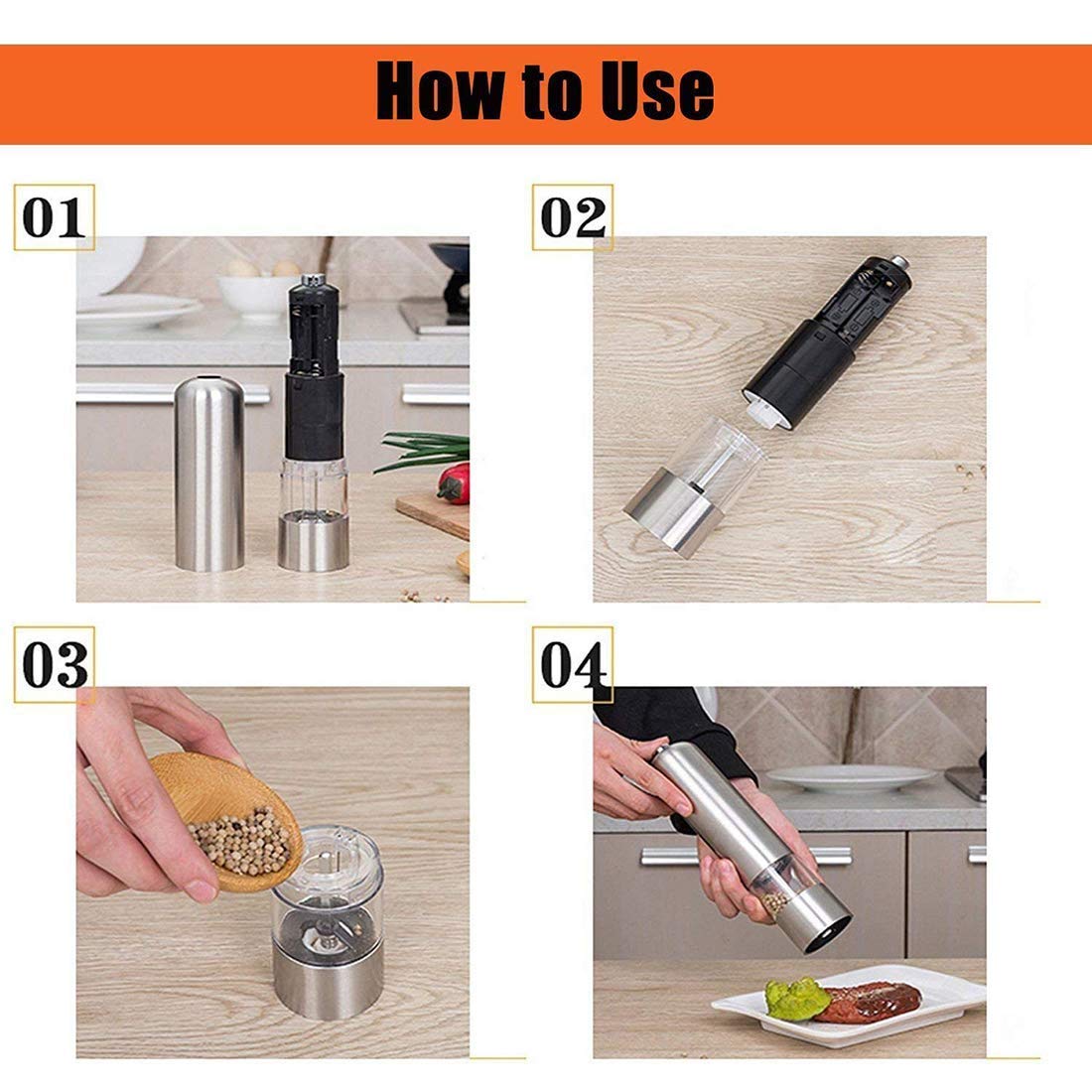 How to Use

01

02

03

04