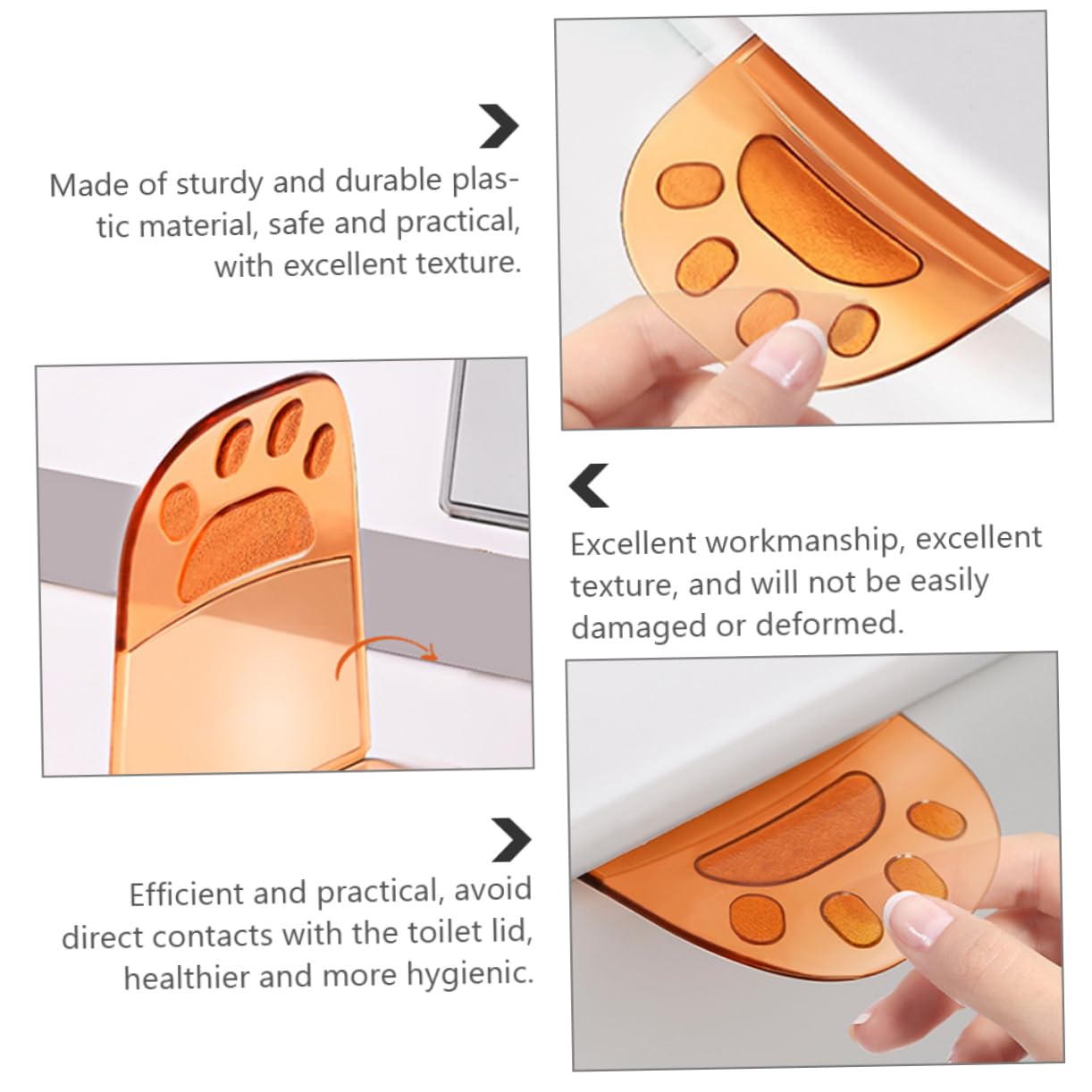 Made of sturdy and durable plastic material, safe and practical, with excellent texture.

Excellent workmanship, excellent texture, and will not be easily damaged or deformed.

Efficient and practical, avoid direct contacts with the toilet lid, healthier and more hygienic.