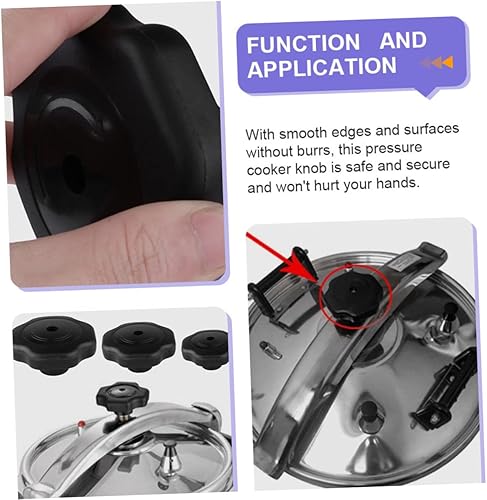 FUNCTION AND APPLICATION

With smooth edges and surfaces without burrs, this pressure cooker knob is safe and secure and won't hurt your hands.