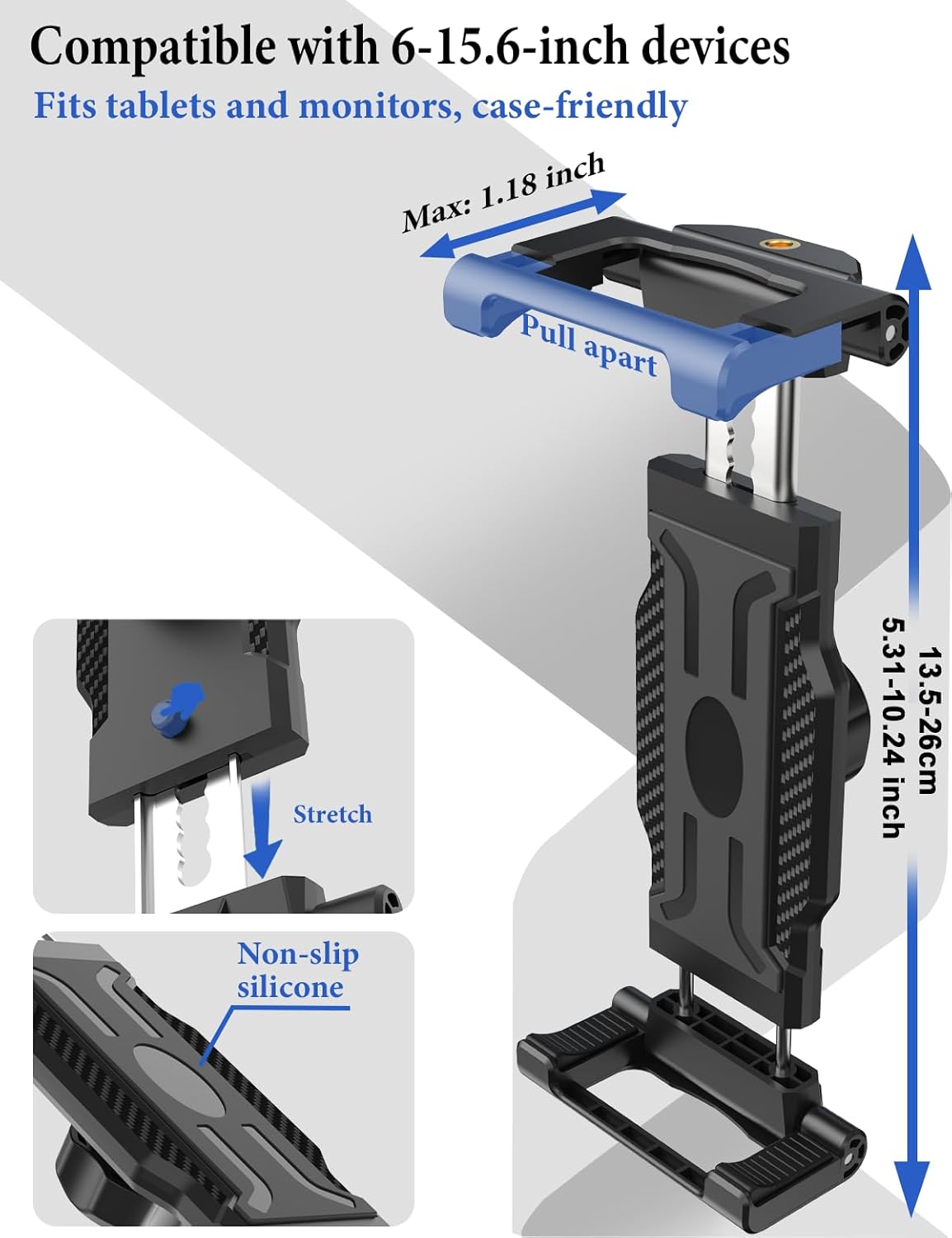 Compatible with 6-15.6-inch devices
Fits tablets and monitors, case-friendly

Max: 1.18 inch

Pull apart

13.5-26cm
5.31-10.24 inch

Stretch

Non-slip silicone