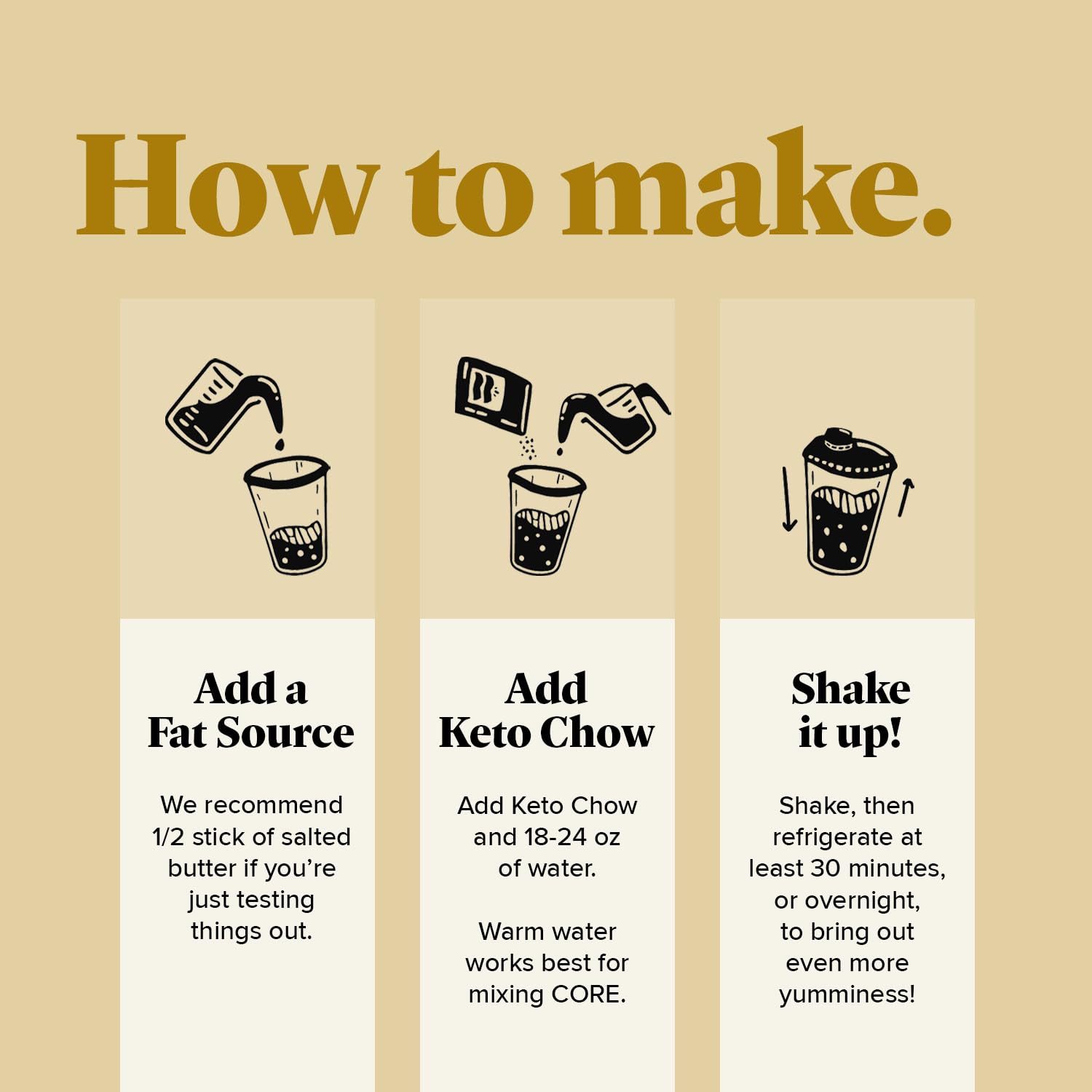 How to make.

Add a Fat Source

We recommend 1/2 stick of salted butter if you're just testing things out.

Add Keto Chow

Add Keto Chow and 18-24 oz of water.

Warm water works best for mixing CORE.

Shake it up!

Shake, then refrigerate at least 30 minutes, or overnight, to bring out even more yumminess!