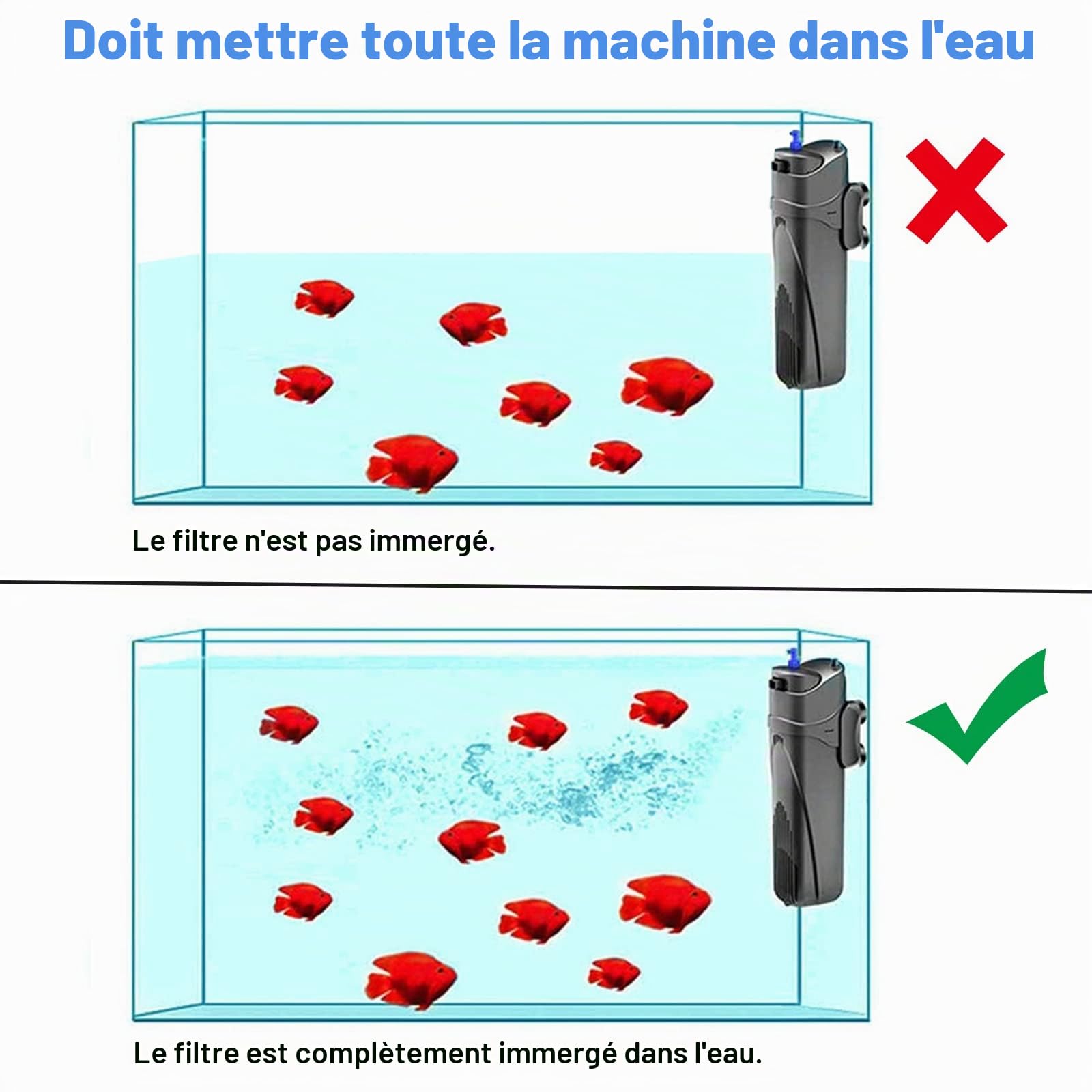 Doit mettre toute la machine dans l'eau

Le filtre n'est pas immergé.

Le filtre est complètement immergé dans l'eau.