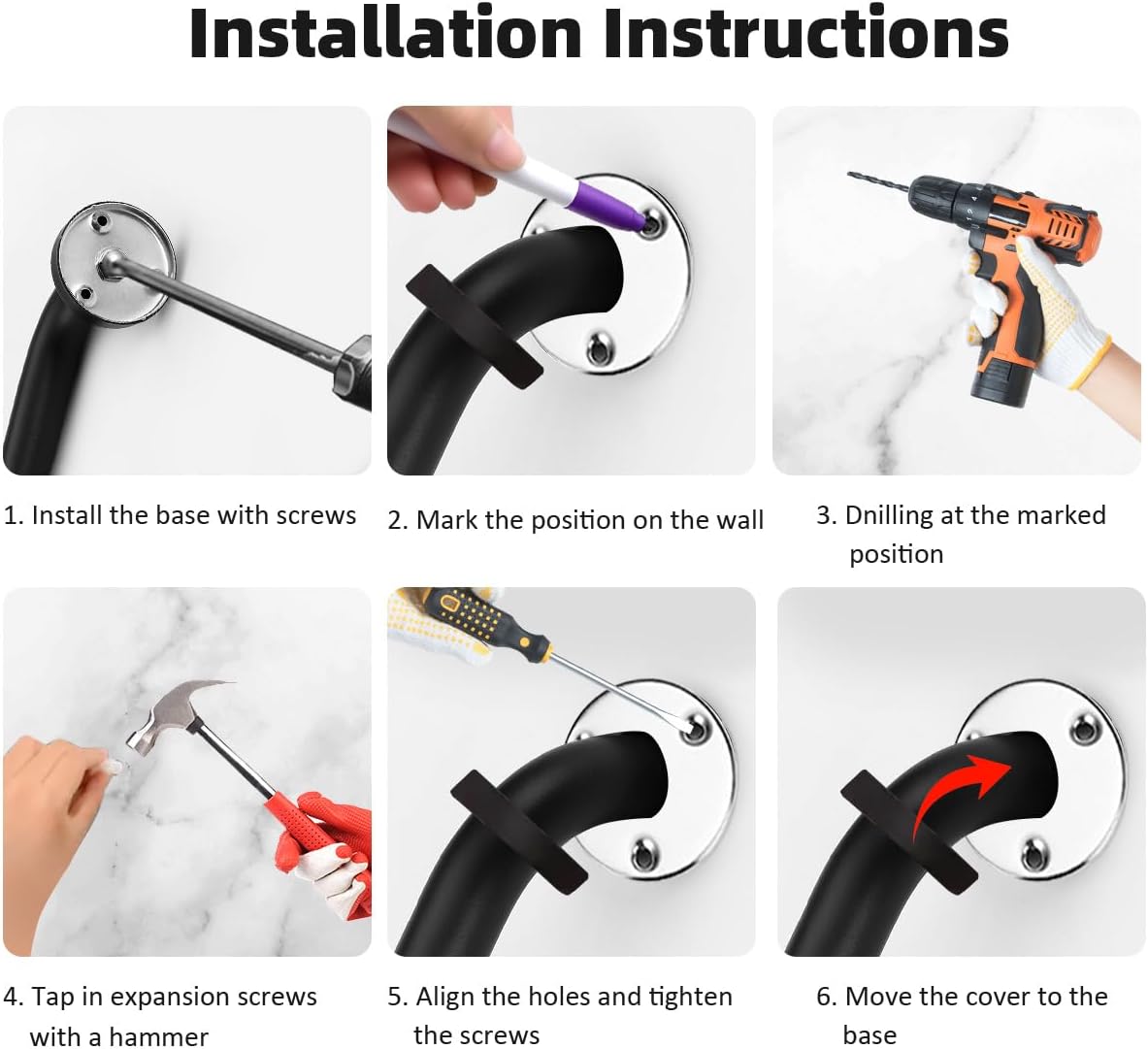 Installation Instructions

1. Install the base with screws

2. Mark the position on the wall

3. Dnilling at the marked position

4. Tap in expansion screws with a hammer

5. Align the holes and tighten the screws

6. Move the cover to the base