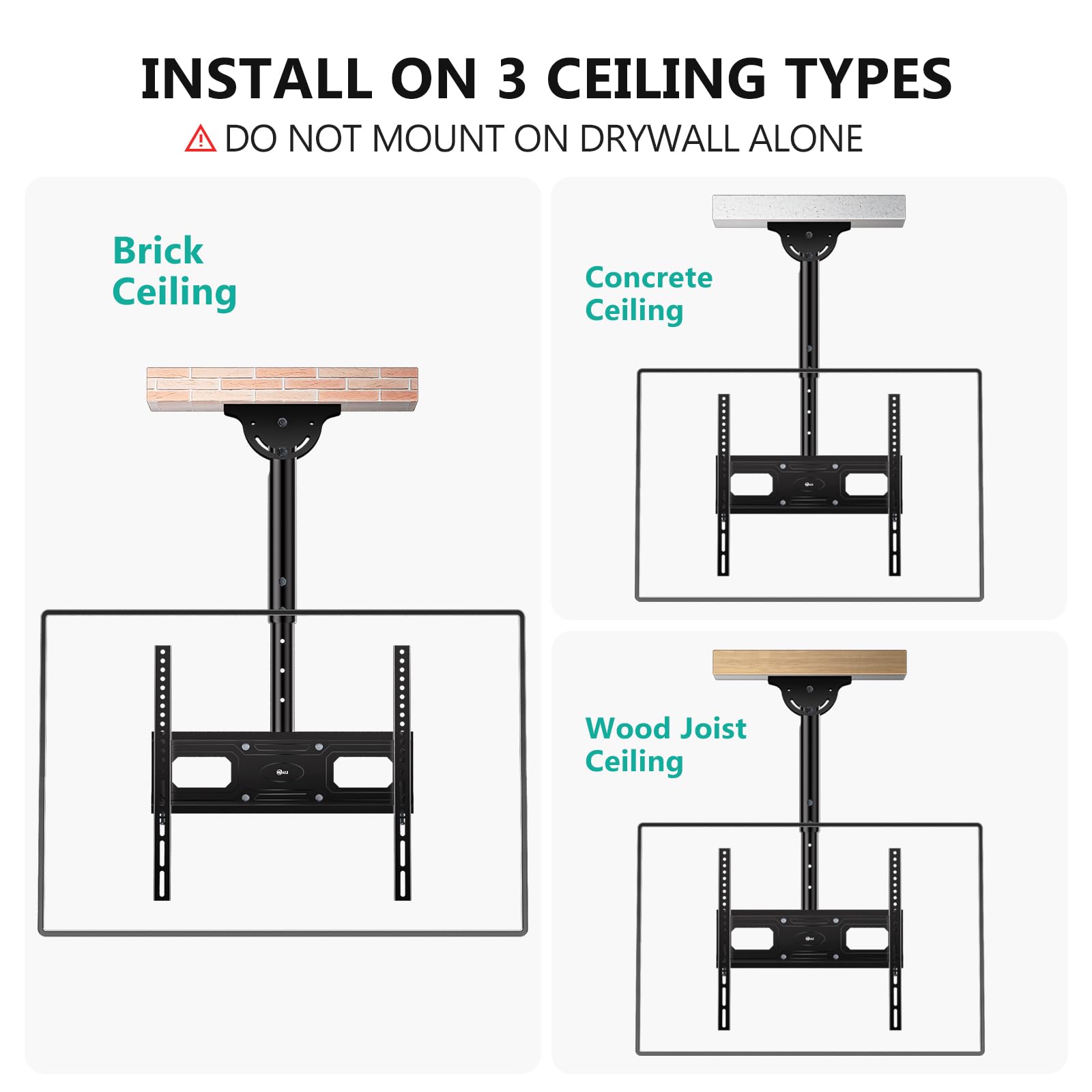 INSTALL ON 3 CEILING TYPES

DO NOT MOUNT ON DRYWALL ALONE

Brick Ceiling

Concrete Ceiling

Wood Joist Ceiling