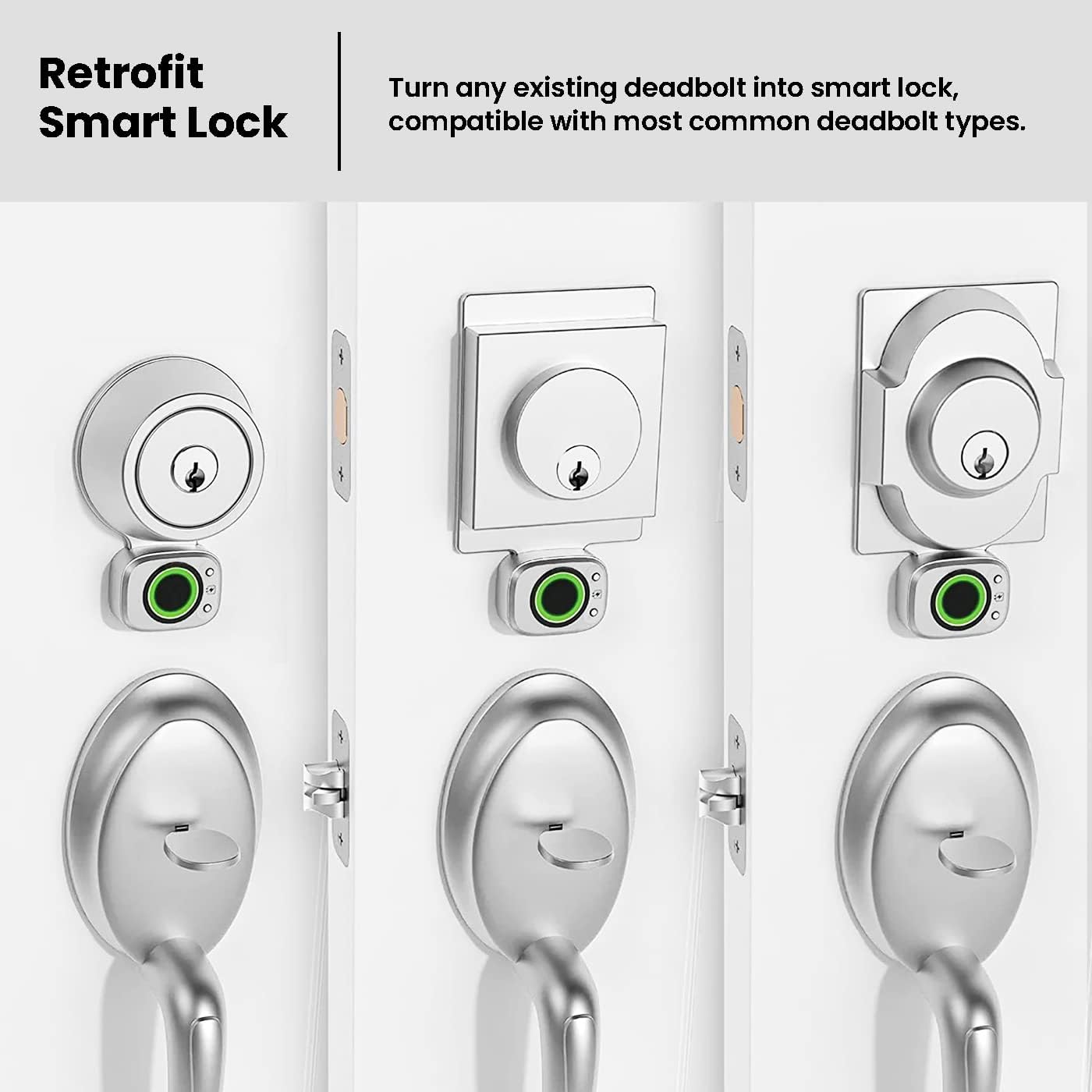 Retrofit Smart Lock

Turn any existing deadbolt into smart lock, compatible with most common deadbolt types.