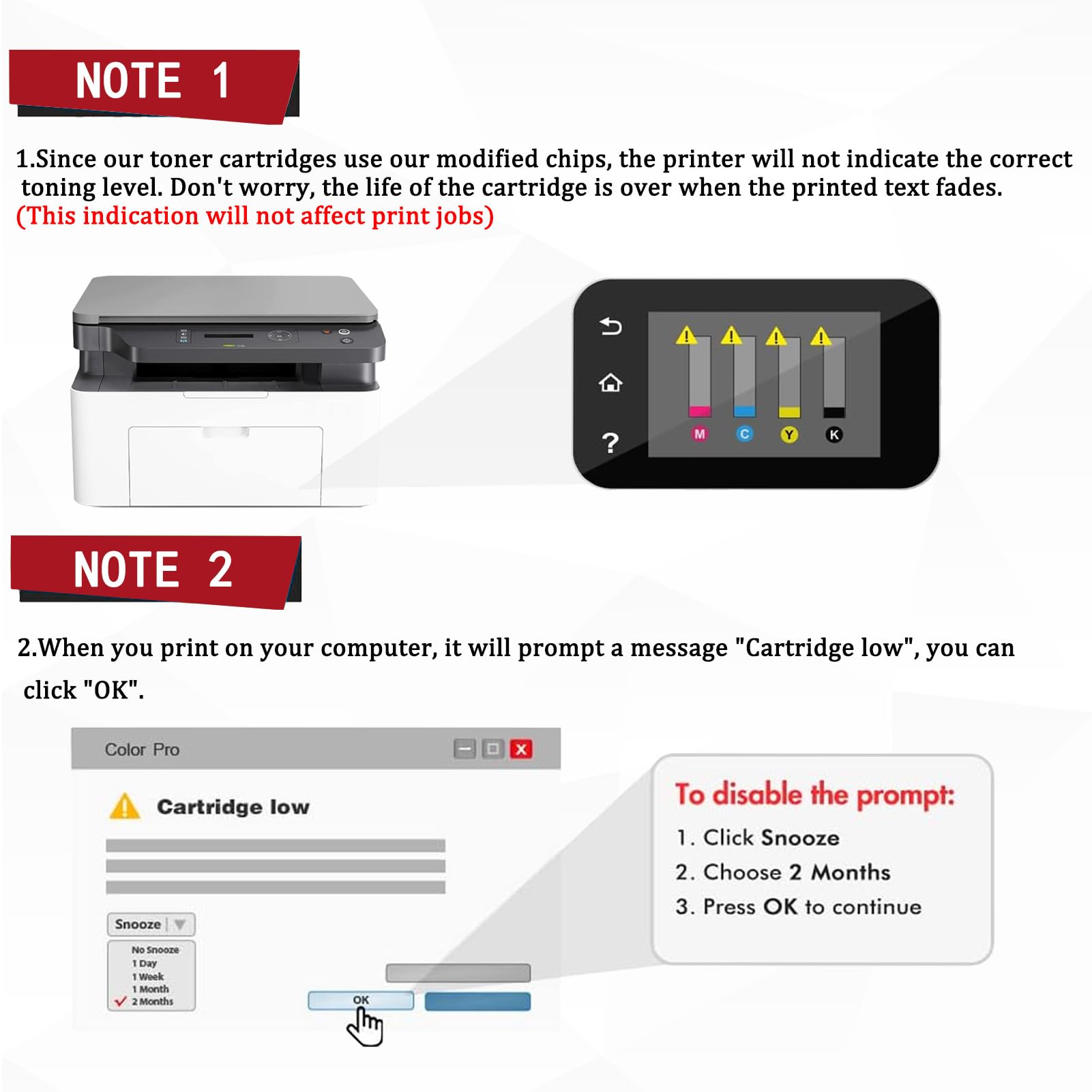 NOTE 1

1.Since our toner cartridges use our modified chips, the printer will not indicate the correct toning level. Don't worry, the life of the cartridge is over when the printed text fades. (This indication will not affect print jobs)

?

M C Y K

NOTE 2

2.When you print on your computer, it will prompt a message "Cartridge low", you can click "OK".

Color Pro

Cartridge low

Snooze

No Snooze
1 Day
1 Week
1 Month
2 Months

OK

To disable the prompt:
1. Click Snooze
2. Choose 2 Months
3. Press OK to continue