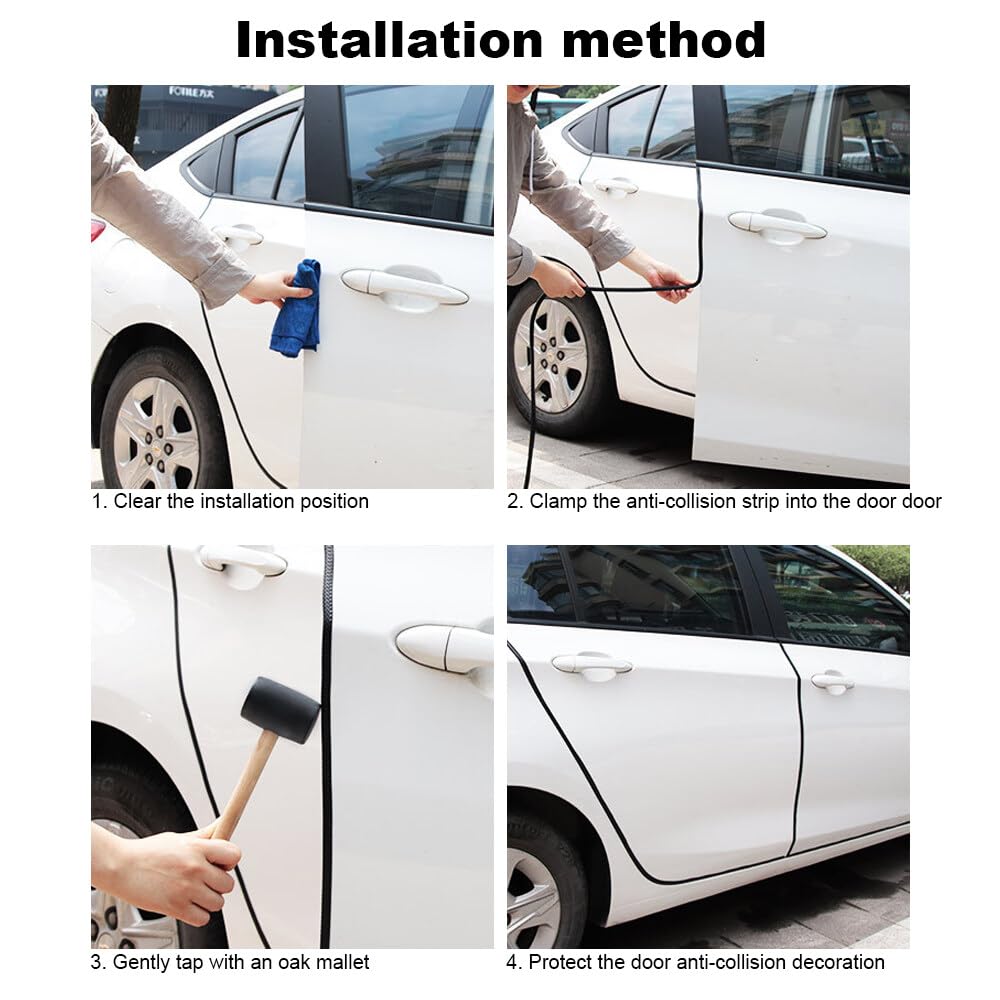 Installation method

FOTILE方太

1. Clear the installation position

2. Clamp the anti-collision strip into the door door

3. Gently tap with an oak mallet

4. Protect the door anti-collision decoration