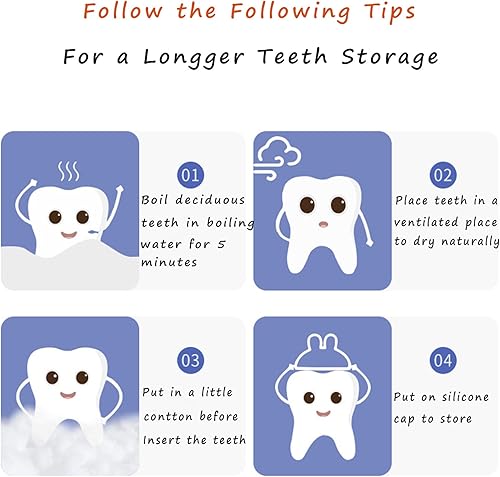 Follow the Following Tips

For a Longger Teeth Storage

01
Boil deciduous teeth in boiling water for 5 minutes

02
Place teeth in a ventilated place to dry naturally

03
Put in a little contton before Insert the teeth

04
Put on silicone cap to store