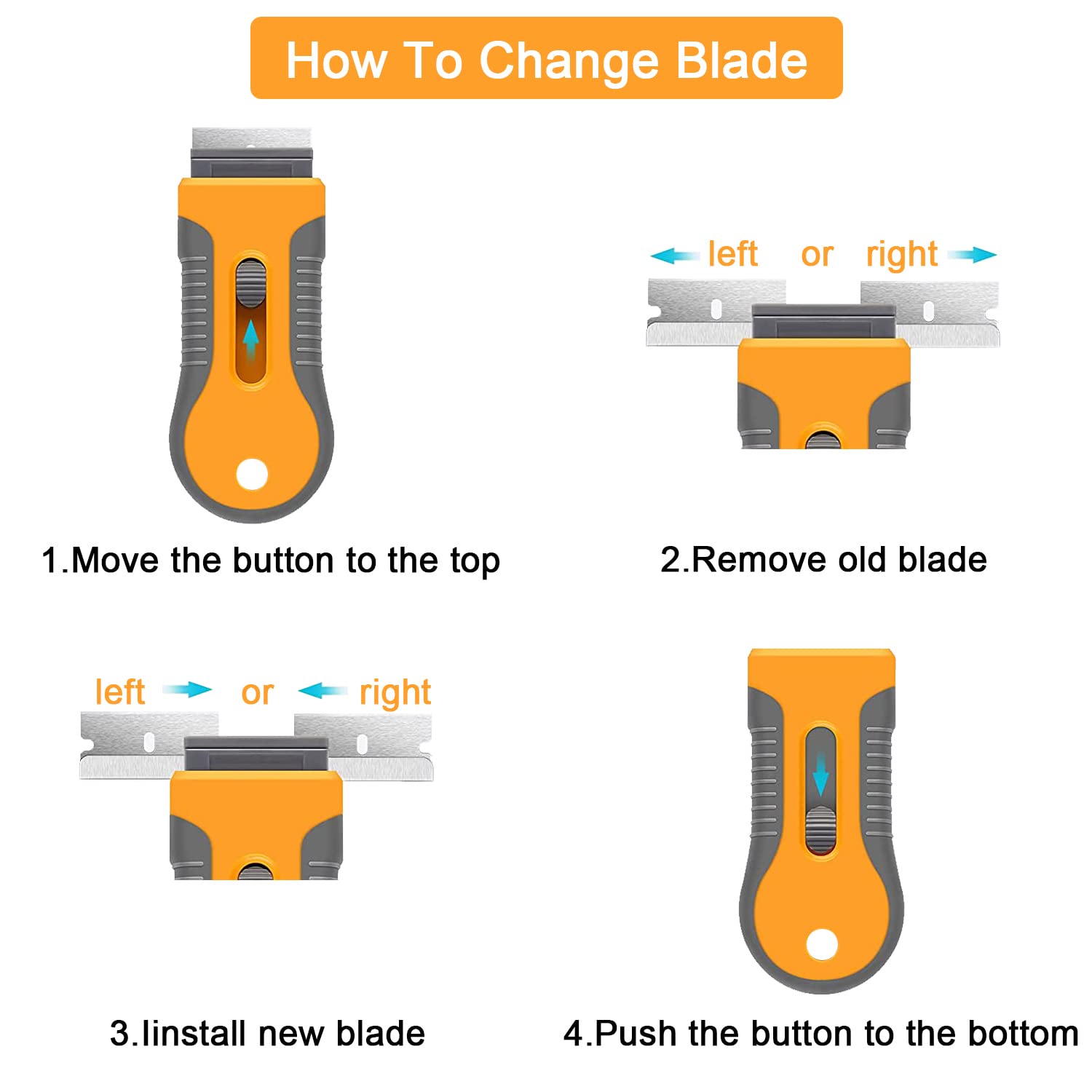 How To Change Blade

1.Move the button to the top

left or right

2.Remove old blade

left or right

3.Iinstall new blade

4.Push the button to the bottom