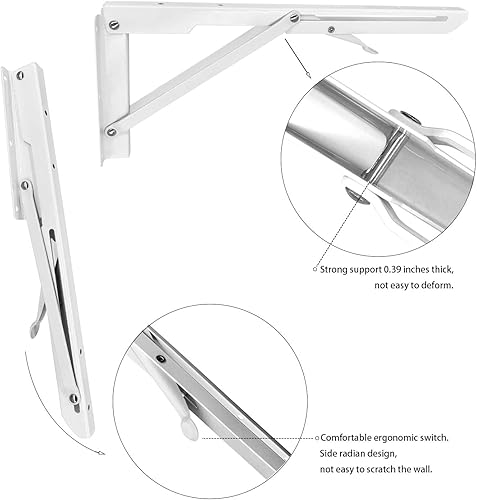 Strong support 0.39 inches thick, not easy to deform.

Comfortable ergonomic switch. Side radian design, not easy to scratch the wall.