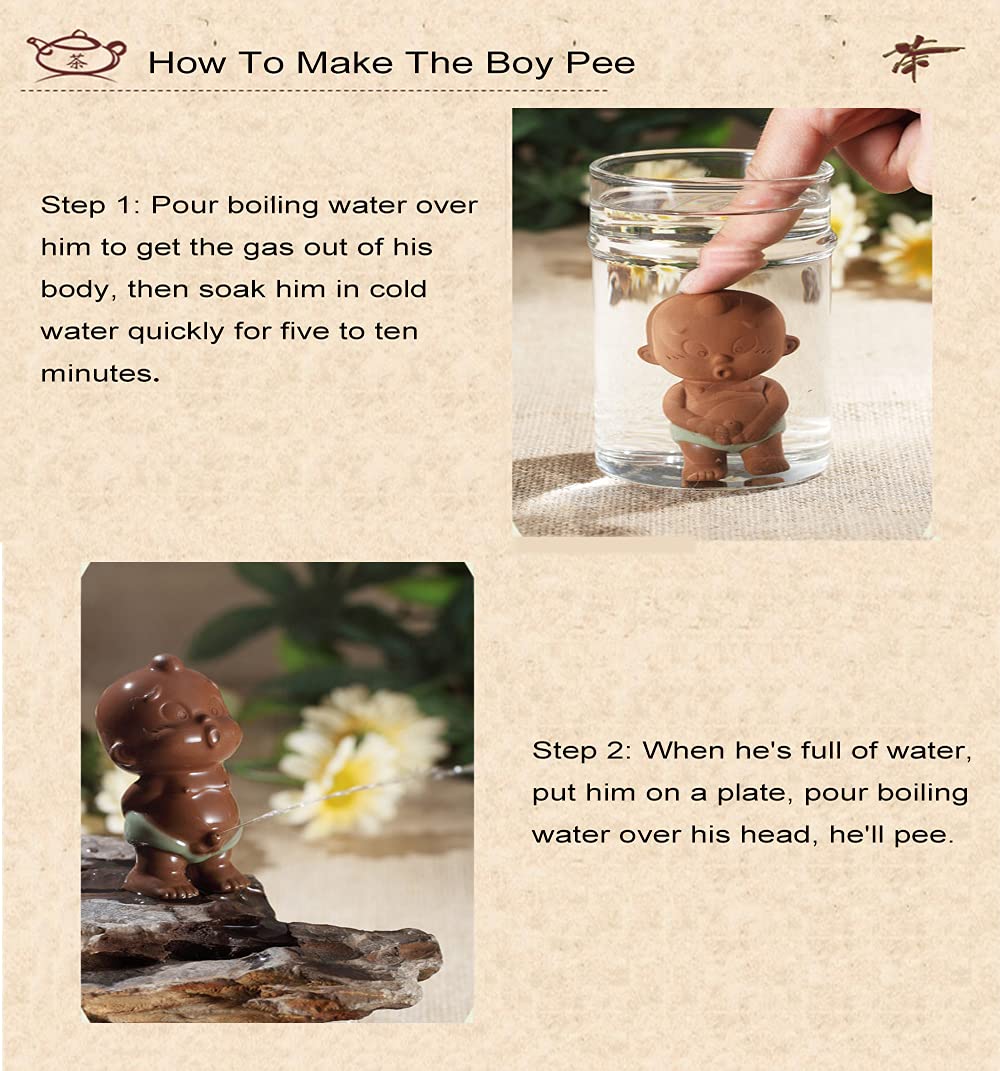 茶 How To Make The Boy Pee 茶

Step 1: Pour boiling water over him to get the gas out of his body, then soak him in cold water quickly for five to ten minutes.

Step 2: When he's full of water, put him on a plate, pour boiling water over his head, he'll pee.