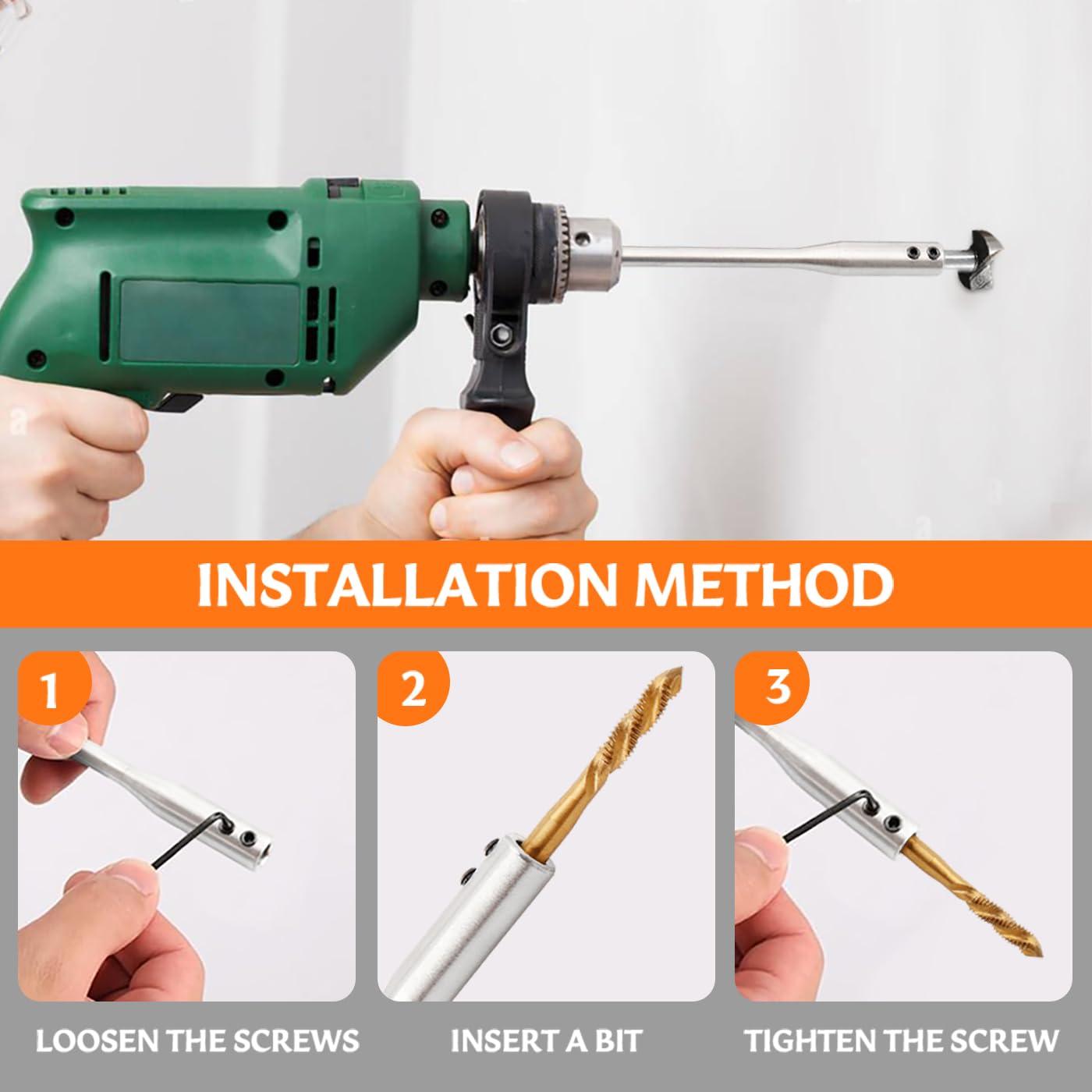 INSTALLATION METHOD

1

LOOSEN THE SCREWS

2

INSERT A BIT

3

TIGHTEN THE SCREW