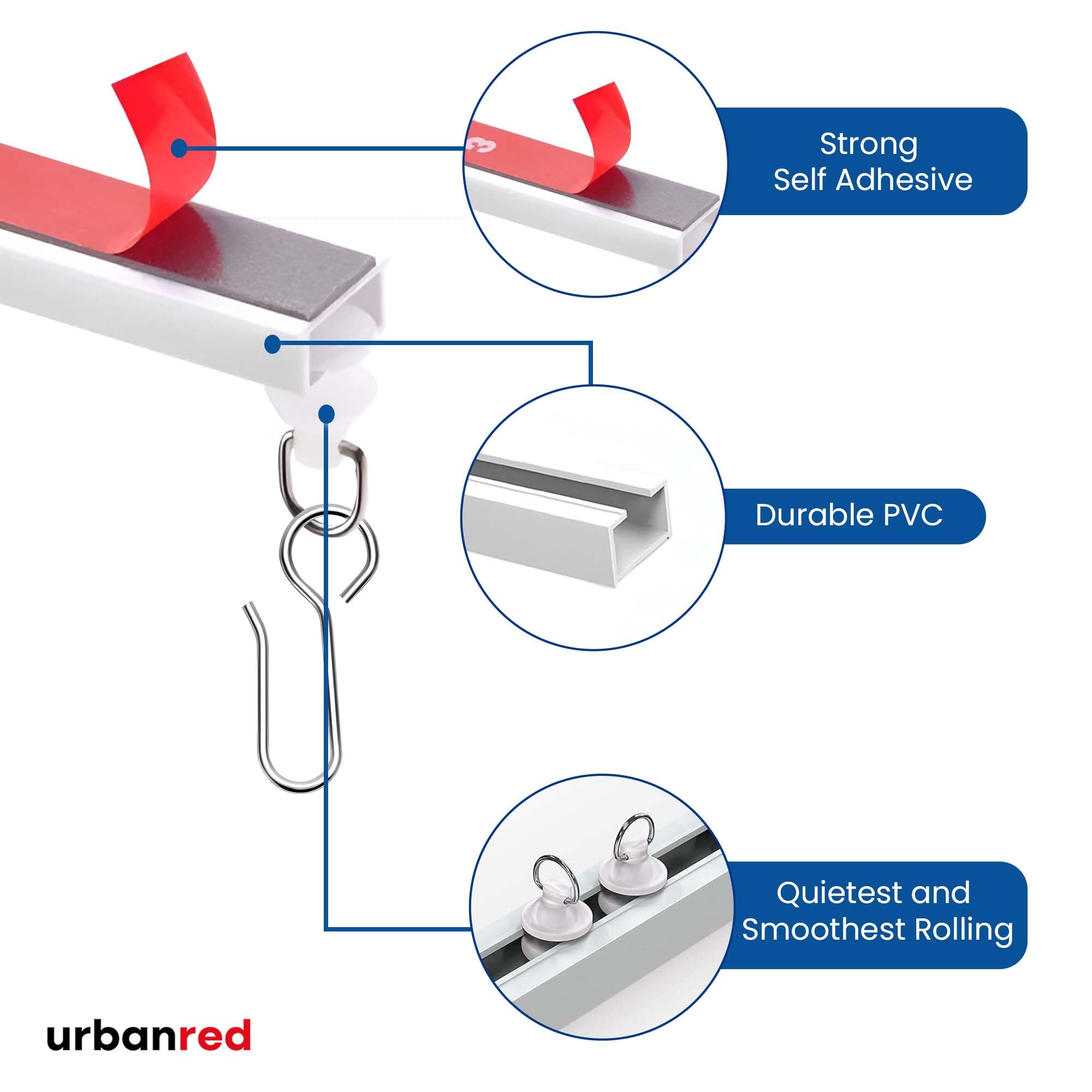 Strong
Self Adhesive

Durable PVC

Quietest and
Smoothest Rolling

urbanred