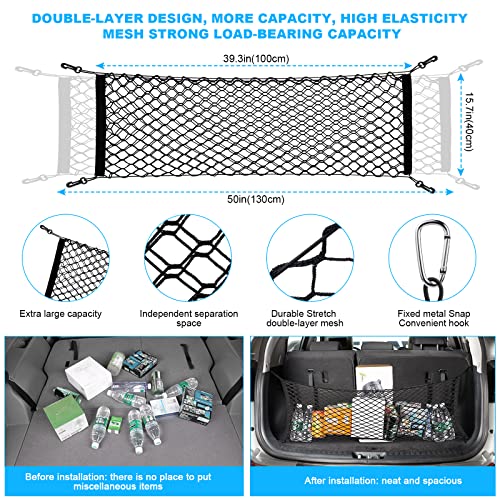 DOUBLE-LAYER DESIGN, MORE CAPACITY, HIGH ELASTICITY MESH STRONG LOAD-BEARING CAPACITY

39.3in(100cm)

15.7in(40cm)

50in(130cm)

Extra large capacity

Independent separation space

Durable Stretch double-layer mesh

Fixed metal Snap Convenient hook

Before installation: there is no place to put miscellaneous items

After installation: neat and spacious