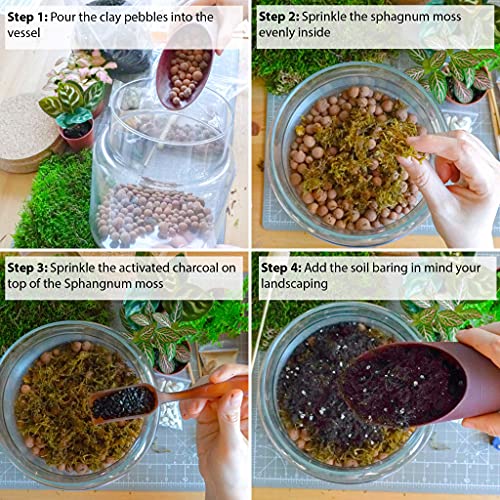 **Step 1:** Pour the clay pebbles into the vessel

**Step 2:** Sprinkle the sphagnum moss evenly inside

**Step 3:** Sprinkle the activated charcoal on top of the Sphangnum moss

**Step 4:** Add the soil baring in mind your landscaping