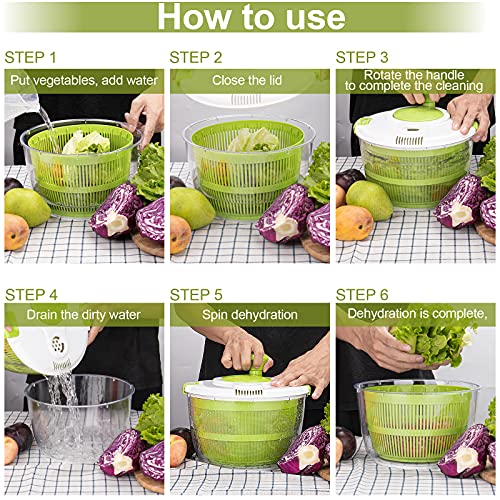 How to use

STEP 1

Put vegetables, add water

STEP 2

Close the lid

STEP 3

Rotate the handle to complete the cleaning

STEP 4

Drain the dirty water

STEP 5

Spin dehydration

STEP 6

Dehydration is complete,