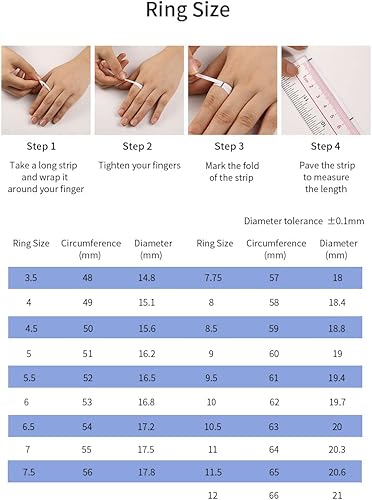 Ring Size

Step 1
Take a long strip and wrap it around your finger

Step 2
Tighten your fingers

Step 3
Mark the fold of the strip

Step 4
Pave the strip to measure the length

Diameter tolerance ±0.1mm

| Ring Size | Circumference (mm) | Diameter (mm) | Ring Size | Circumference (mm) | Diameter (mm) |
|---|---|---|---|---|---|
| 3.5 | 48 | 14.8 | 7.75 | 57 | 18 |
| 4 | 49 | 15.1 | 8 | 58 | 18.4 |
| 4.5 | 50 | 15.6 | 8.5 | 59 | 18.8 |
| 5 | 51 | 16.2 | 9 | 60 | 19 |
| 5.5 | 52 | 16.5 | 9.5 | 61 | 19.4 |
| 6 | 53 | 16.8 | 10 | 62 | 19.7 |
| 6.5 | 54 | 17.2 | 10.5 | 63 | 20 |
| 7 | 55 | 17.5 | 11 | 64 | 20.3 |
| 7.5 | 56 | 17.8 | 11.5 | 65 | 20.6 |
| | | | 12 | 66 | 21 |