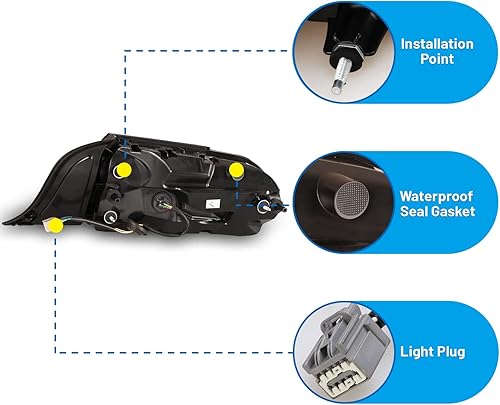 Installation Point

Waterproof Seal Gasket

Light Plug