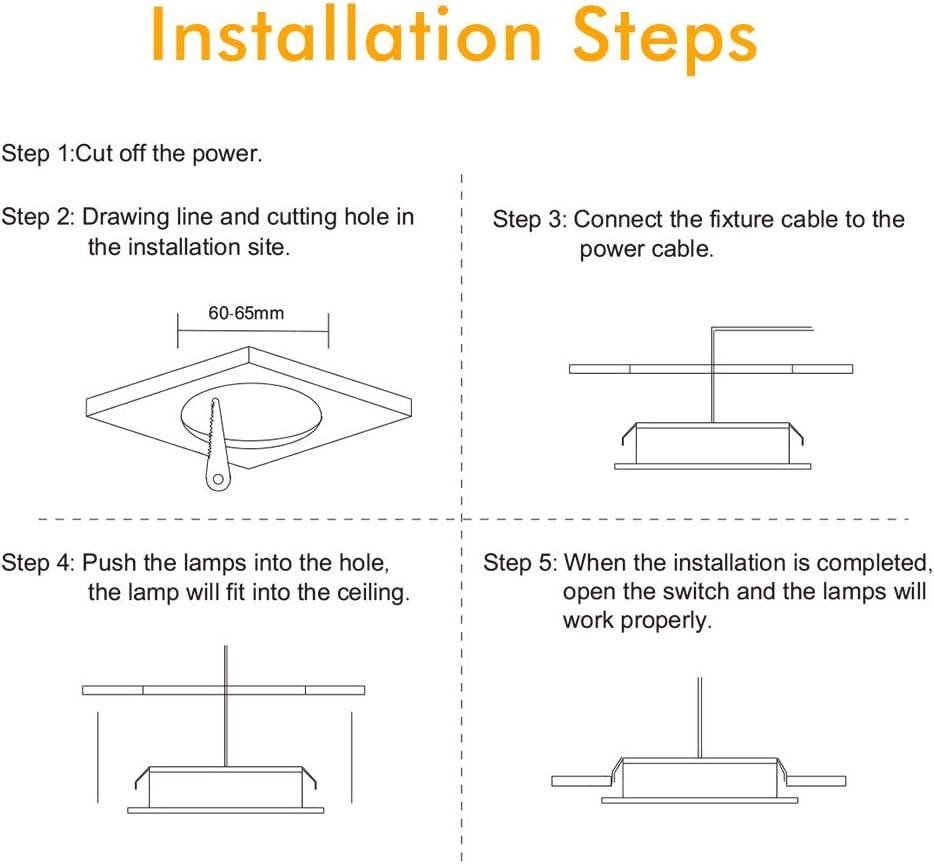 Installation Steps

Step 1:Cut off the power.

Step 2: Drawing line and cutting hole in the installation site.

60-65mm

Step 3: Connect the fixture cable to the power cable.

Step 4: Push the lamps into the hole, the lamp will fit into the ceiling.

Step 5: When the installation is completed, open the switch and the lamps will work properly.