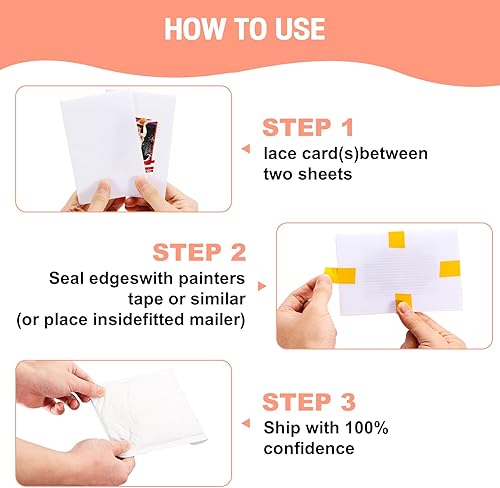 HOW TO USE

STEP 1
lace card(s)between two sheets

STEP 2
Seal edgeswith painters tape or similar (or place insidefitted mailer)

STEP 3
Ship with 100% confidence