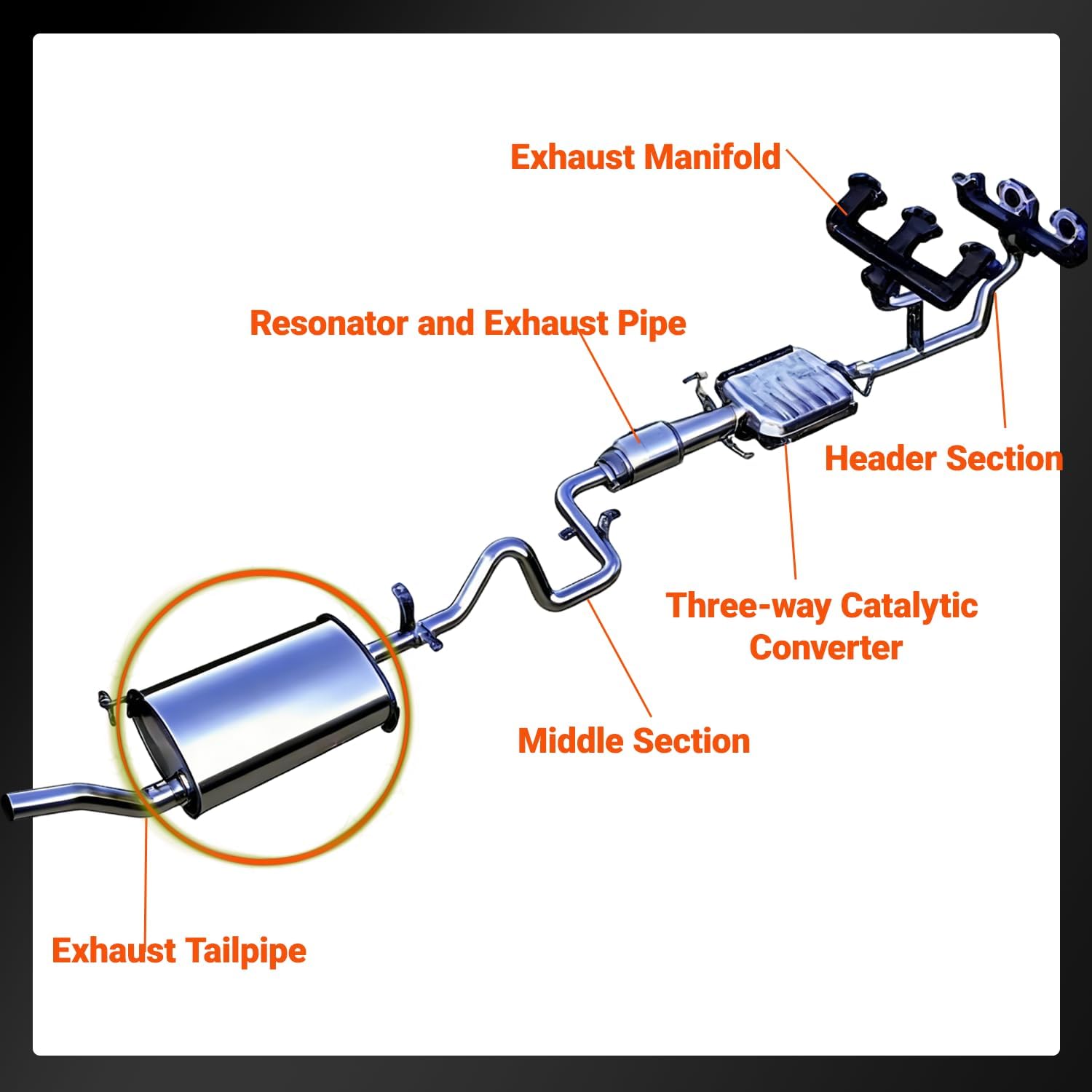 Exhaust Manifold

Resonator and Exhaust Pipe

Header Section

Three-way Catalytic Converter

Middle Section

Exhaust Tailpipe