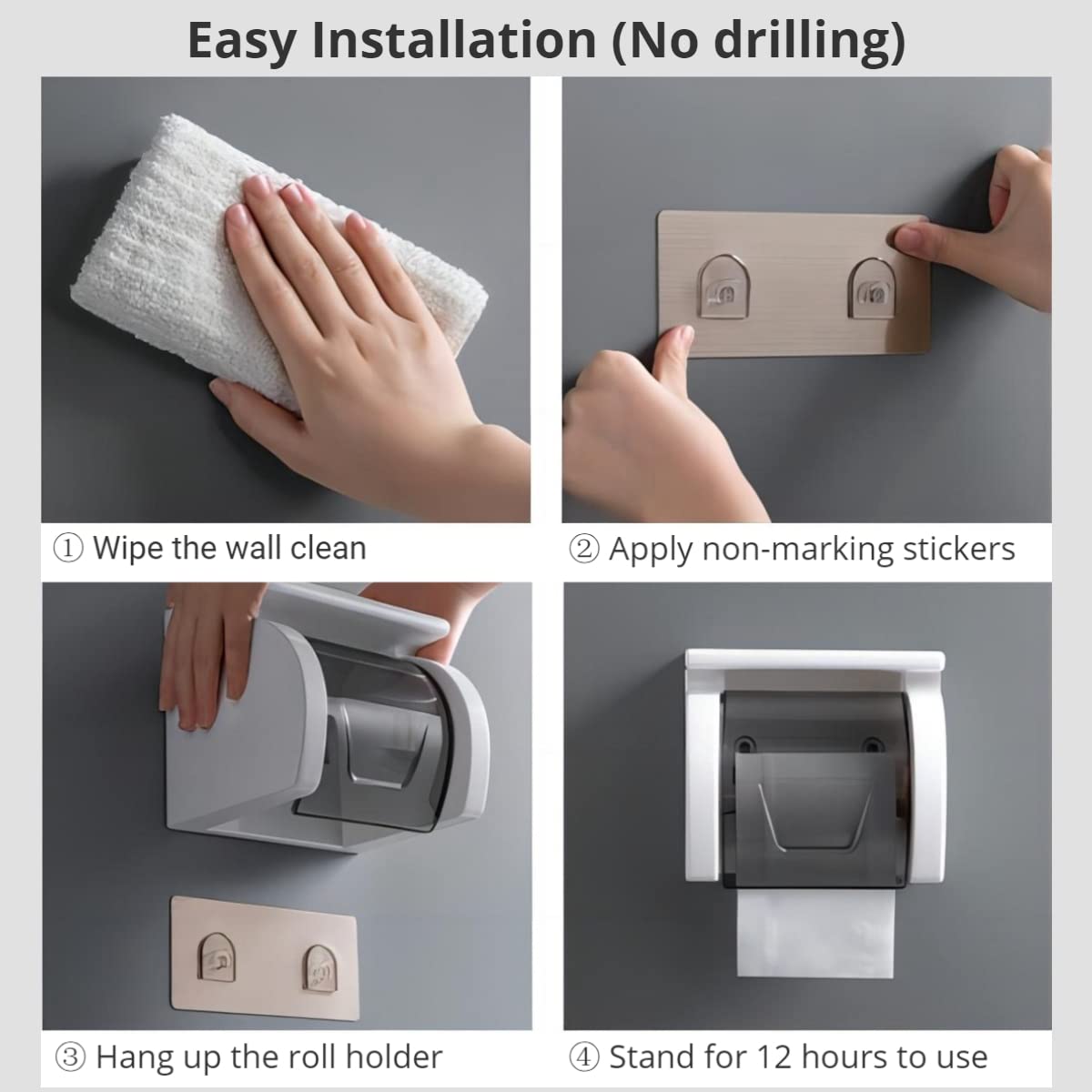 Easy Installation (No drilling)

① Wipe the wall clean

② Apply non-marking stickers

③ Hang up the roll holder

④ Stand for 12 hours to use