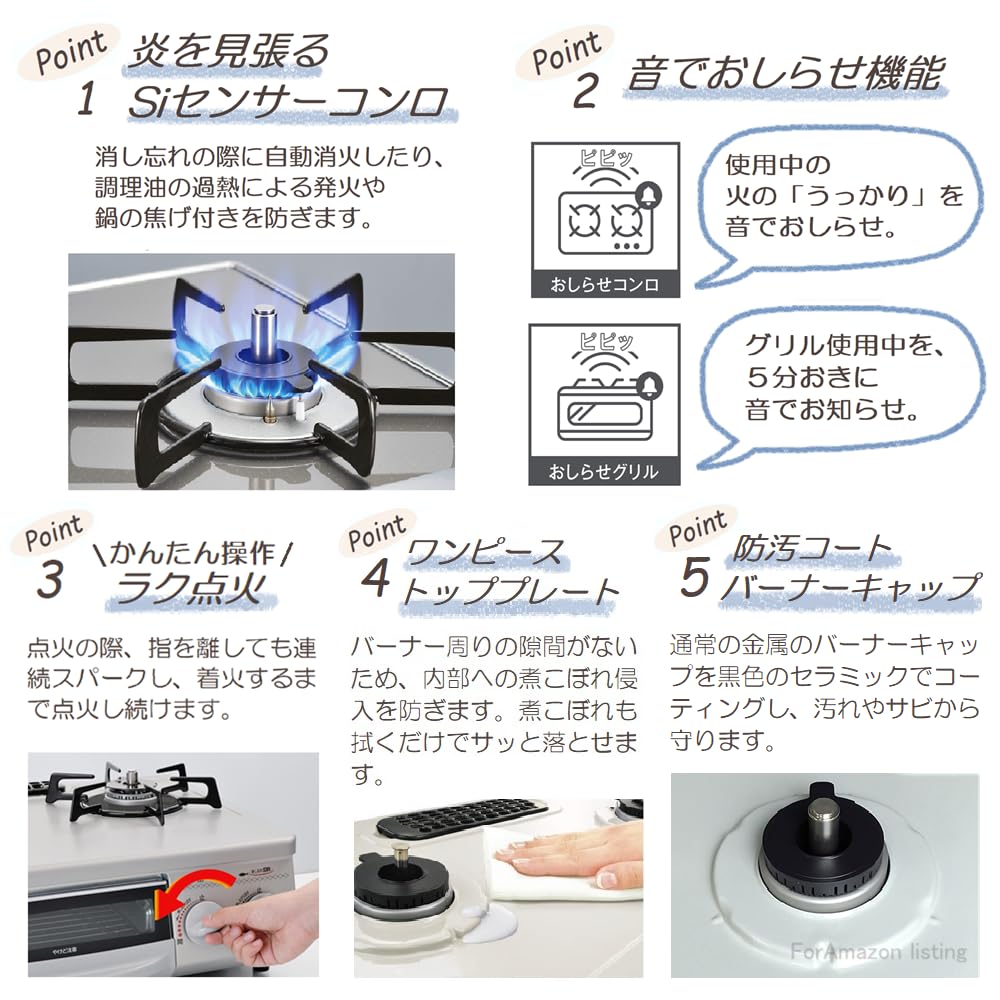 Point 1 炎を見張る Siセンサーコンロ

消し忘れの際に自動消火したり、調理油の過熱による発火や鍋の焦げ付きを防ぎます。

Point 2 音でおしらせ機能

ピピッ

おしらせコンロ

使用中の火の「うっかり」を音でおしらせ。

ピピッ

おしらせグリル

グリル使用中を、5分おきに音でお知らせ。

Point 3 \かんたん操作/ ラク点火

点火の際、指を離しても連続スパークし、着火するまで点火し続けます。

Point 4 ワンピース トッププレート

バーナー周りの隙間がないため、内部への煮こぼれ侵入を防ぎます。煮こぼれも拭くだけでサッと落とせます。

Point 5 防汚コート バーナーキャップ

通常の金属のバーナーキャップを黒色のセラミックでコーティングし、汚れやサビから守ります。

ForAmazon listing