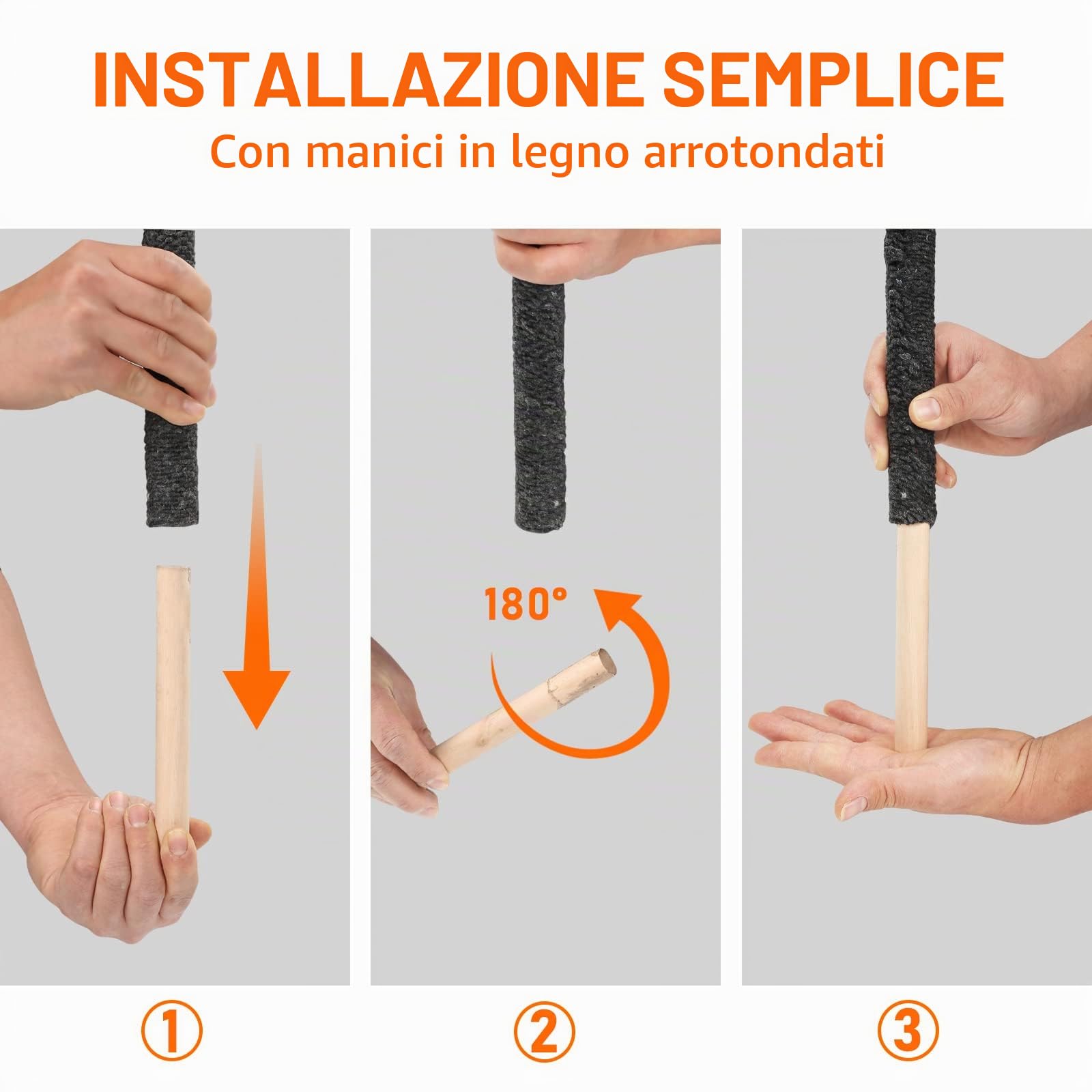 INSTALLAZIONE SEMPLICE
Con manici in legno arrotondati

180°

①

②

③