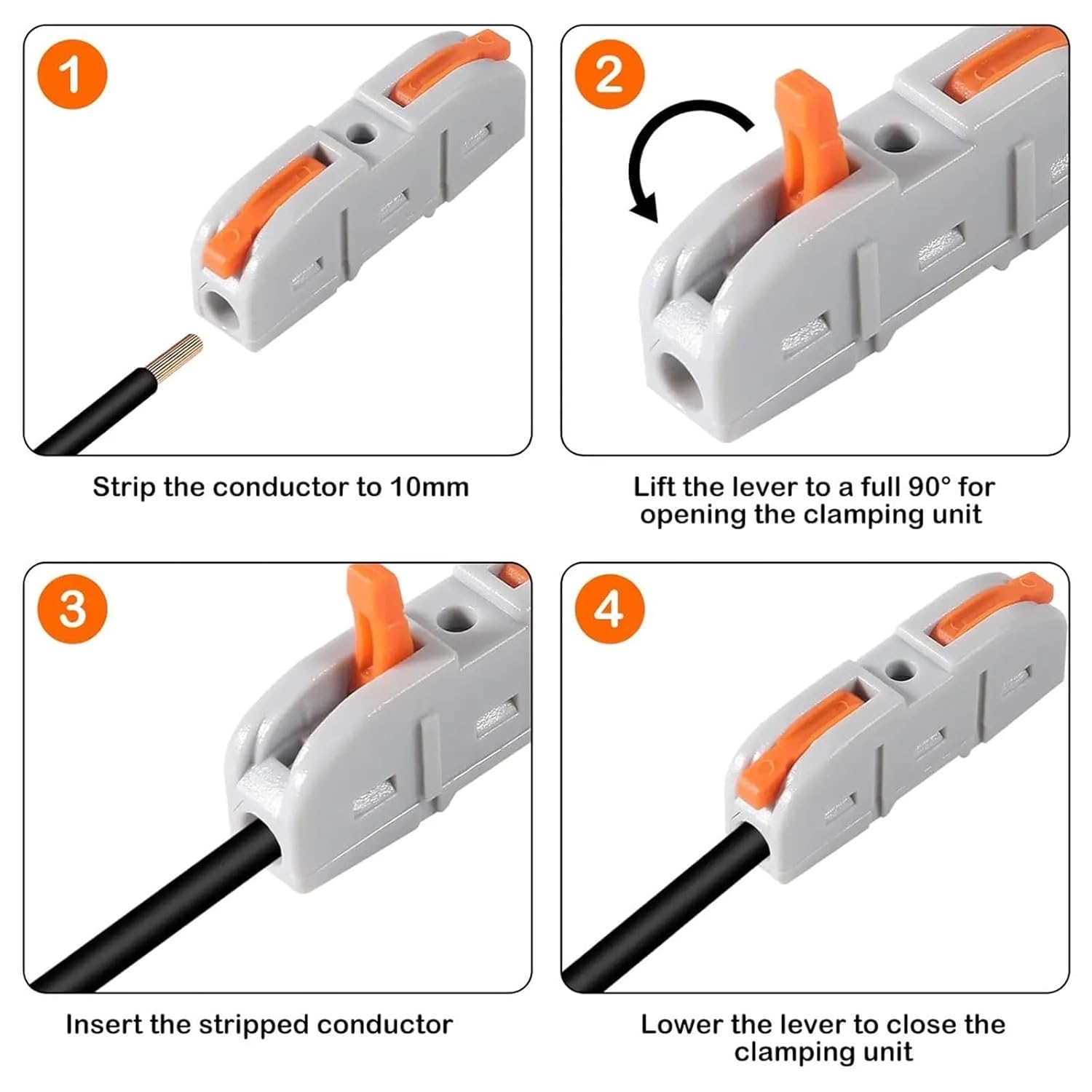 1

Strip the conductor to 10mm

2

Lift the lever to a full 90° for opening the clamping unit

3

Insert the stripped conductor

4

Lower the lever to close the clamping unit