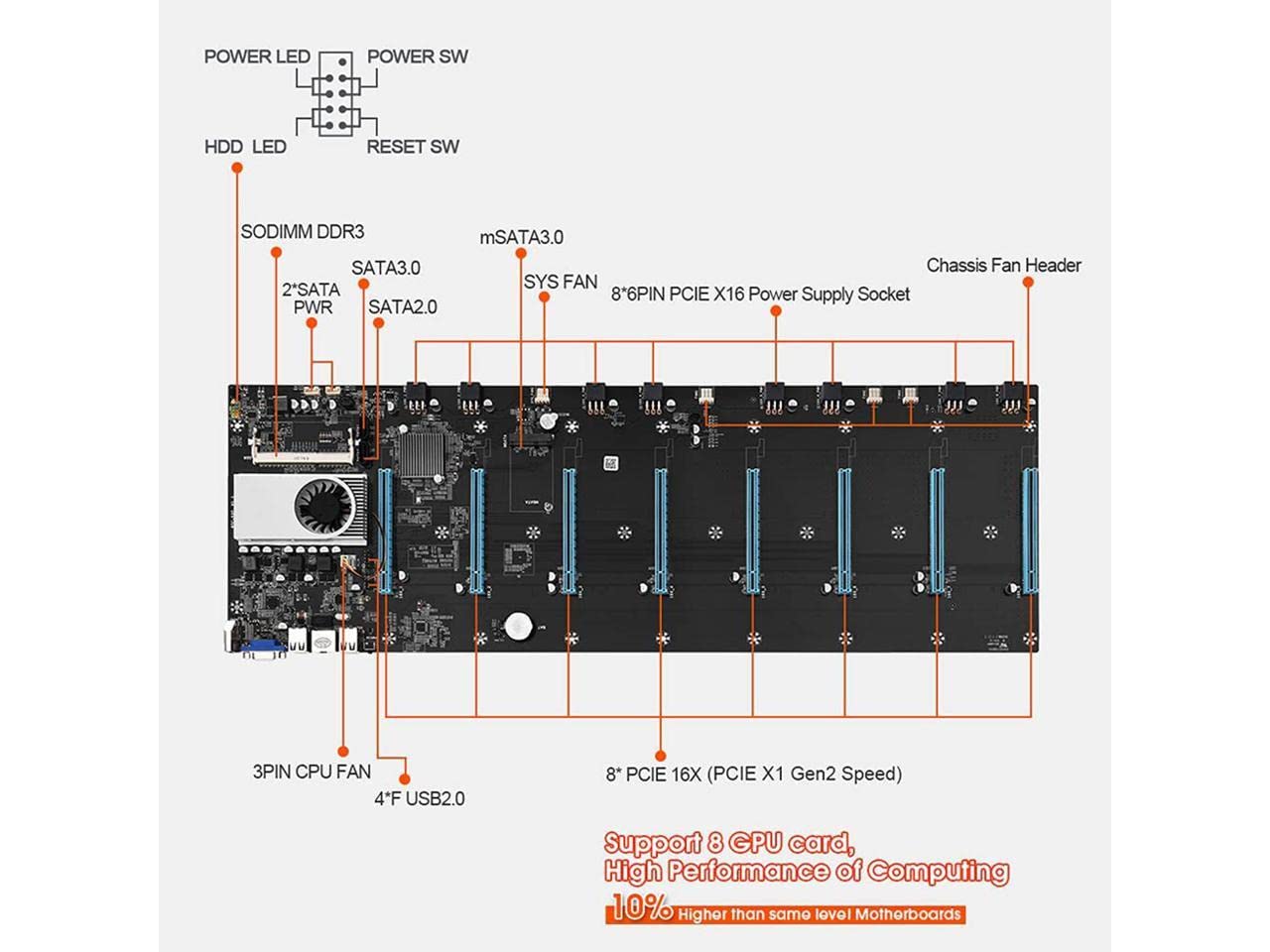 POWER LED
POWER SW
HDD LED
RESET SW

SODIMM DDR3
2*SATA PWR
SATA3.0
SATA2.0
mSATA3.0
SYS FAN
8*6PIN PCIE X16 Power Supply Socket
Chassis Fan Header

3PIN CPU FAN
4*F USB2.0
8* PCIE 16X (PCIE X1 Gen2 Speed)

Support 8 GPU card,
High Performance of Computing
10% Higher than same level Motherboards