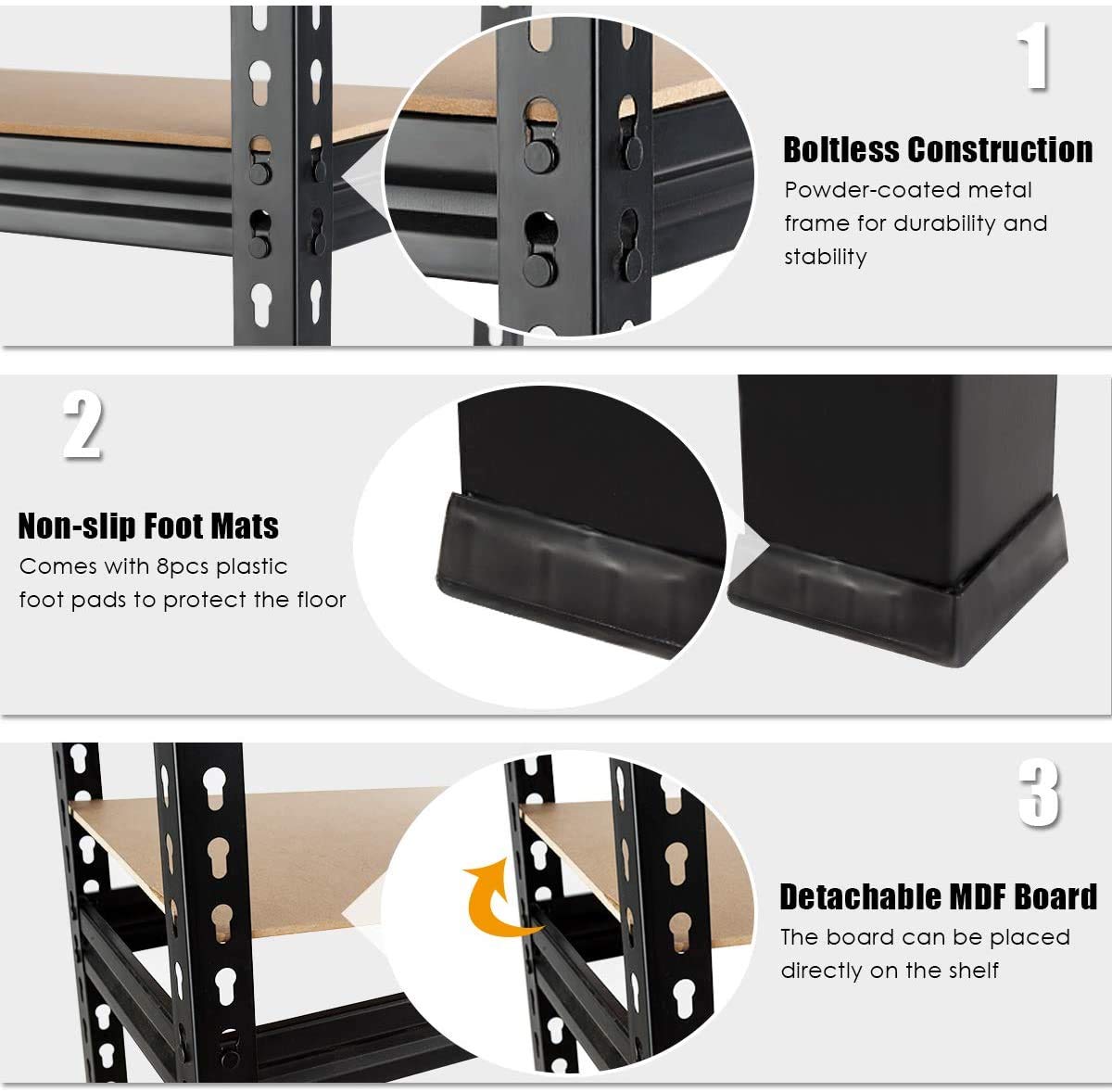 1

Boltless Construction

Powder-coated metal frame for durability and stability

2

Non-slip Foot Mats

Comes with 8pcs plastic foot pads to protect the floor

3

Detachable MDF Board

The board can be placed directly on the shelf