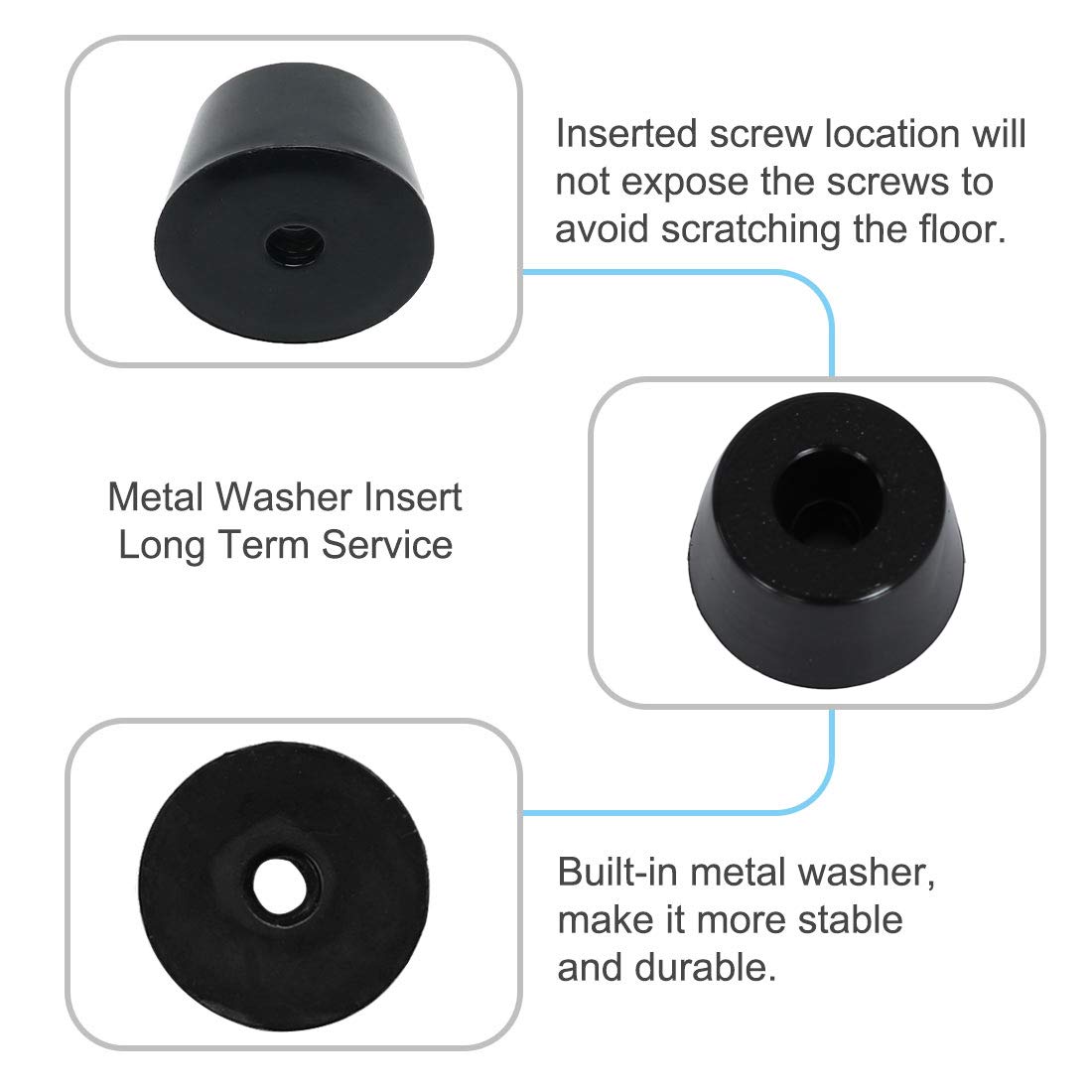 Inserted screw location will not expose the screws to avoid scratching the floor.

Metal Washer Insert
Long Term Service

Built-in metal washer, make it more stable and durable.