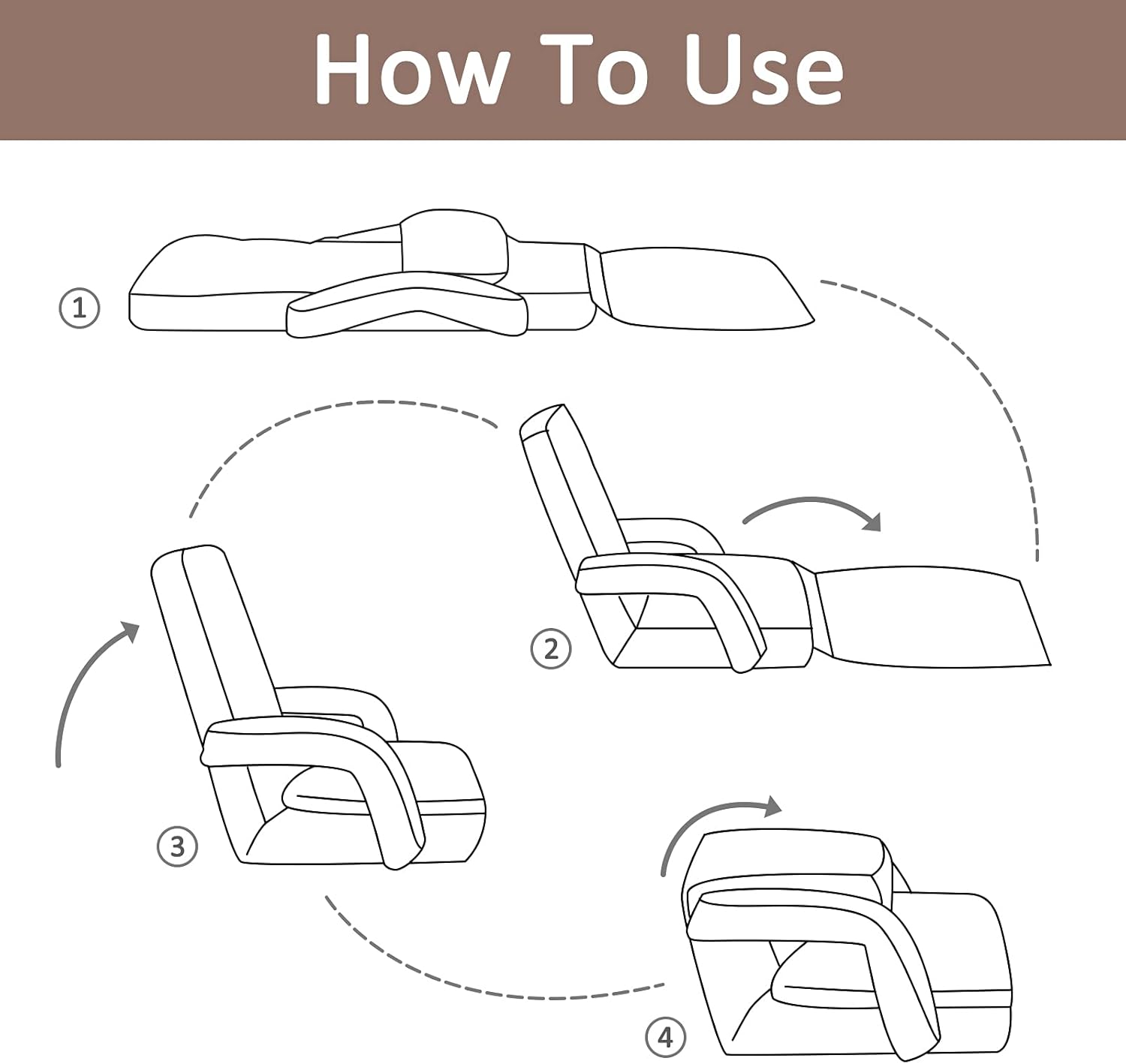 How To Use

①

②

③

④