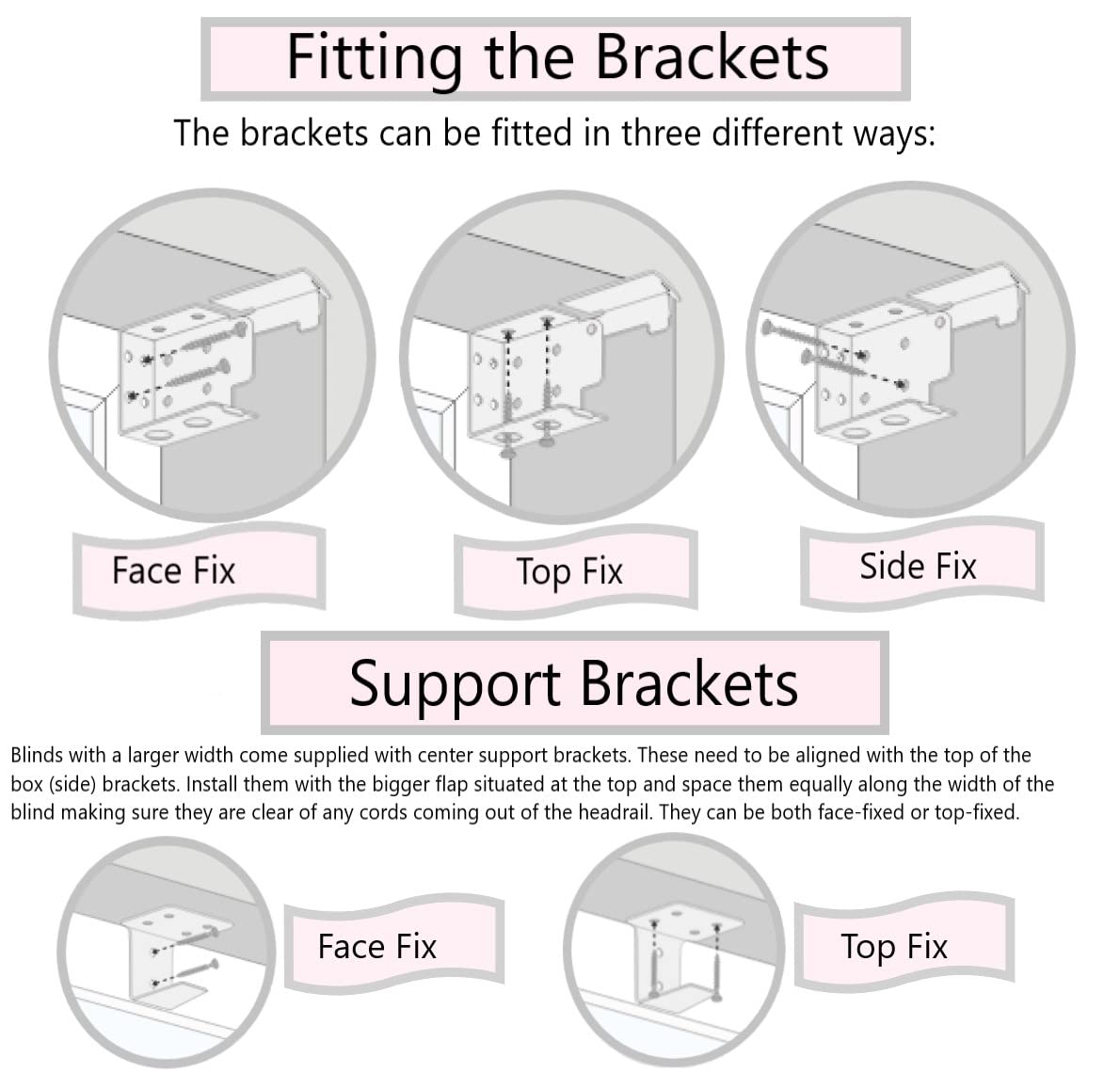 Fitting the Brackets

The brackets can be fitted in three different ways:

Face Fix

Top Fix

Side Fix

Support Brackets

Blinds with a larger width come supplied with center support brackets. These need to be aligned with the top of the box (side) brackets. Install them with the bigger flap situated at the top and space them equally along the width of the blind making sure they are clear of any cords coming out of the headrail. They can be both face-fixed or top-fixed.

Face Fix

Top Fix