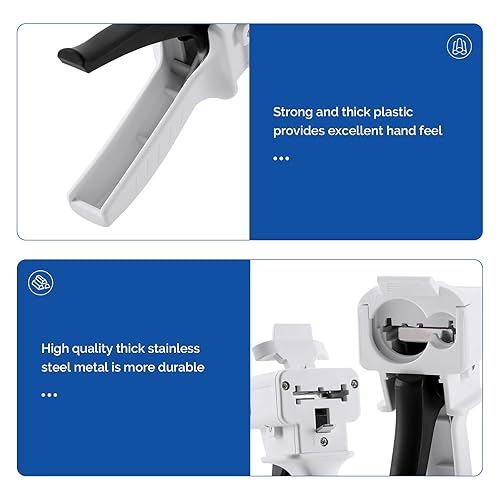 Strong and thick plastic provides excellent hand feel

...

High quality thick stainless steel metal is more durable

...