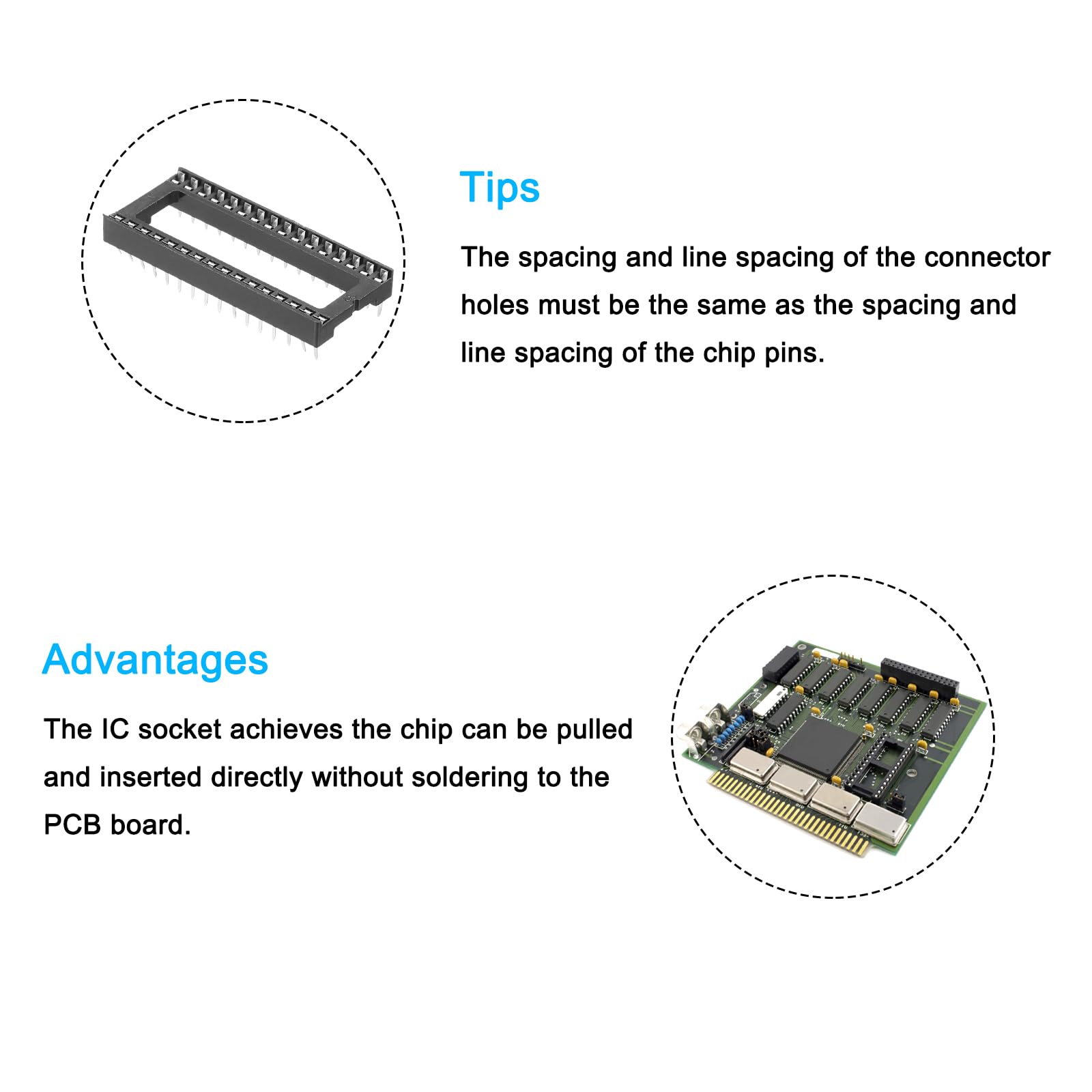 Tips

The spacing and line spacing of the connector holes must be the same as the spacing and line spacing of the chip pins.

Advantages

The IC socket achieves the chip can be pulled and inserted directly without soldering to the PCB board.