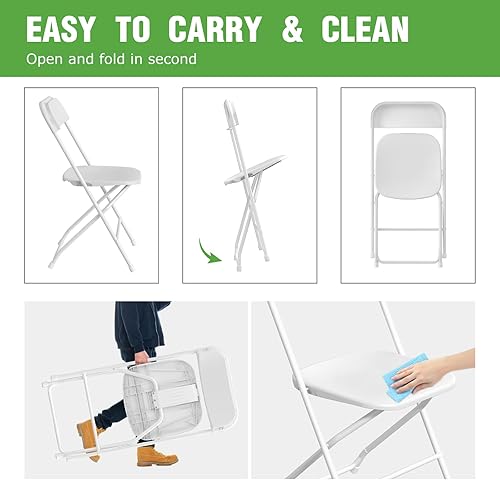 EASY TO CARRY & CLEAN

Open and fold in second