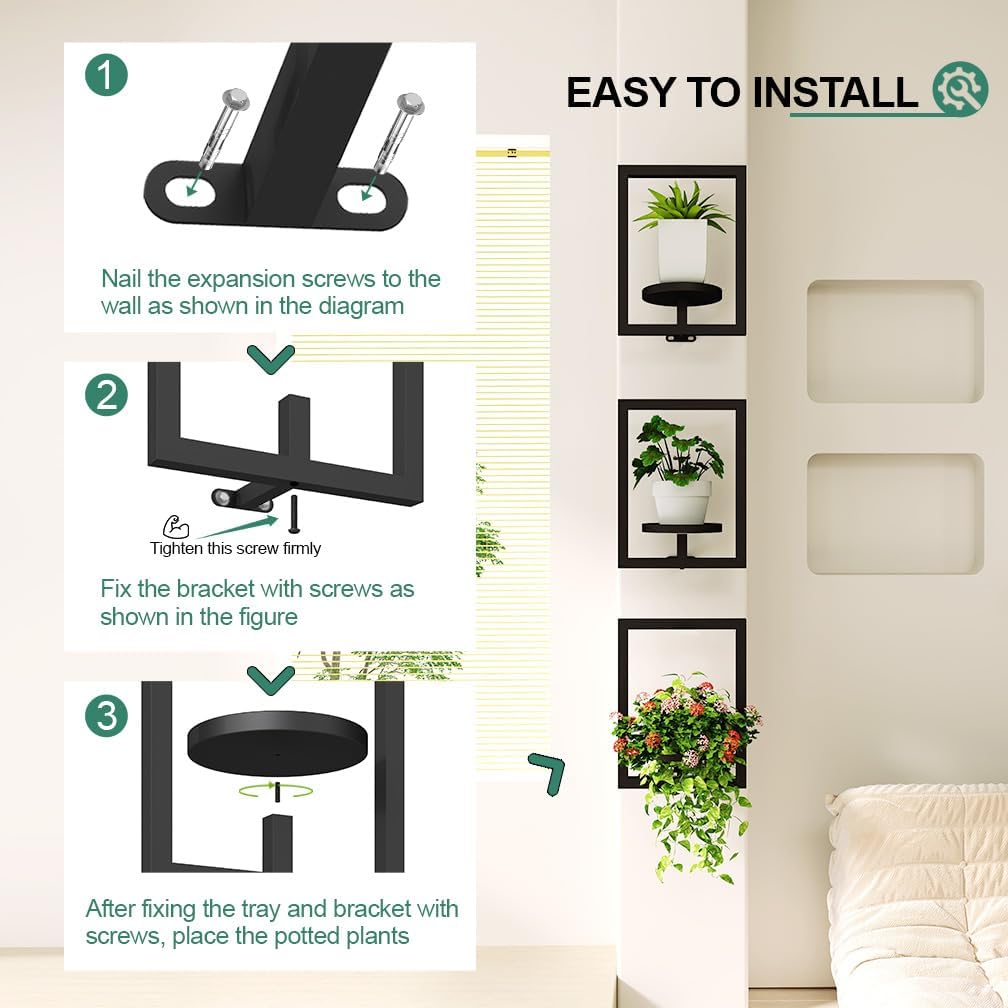 EASY TO INSTALL

1

Nail the expansion screws to the wall as shown in the diagram

2

Tighten this screw firmly

Fix the bracket with screws as shown in the figure

3

After fixing the tray and bracket with screws, place the potted plants