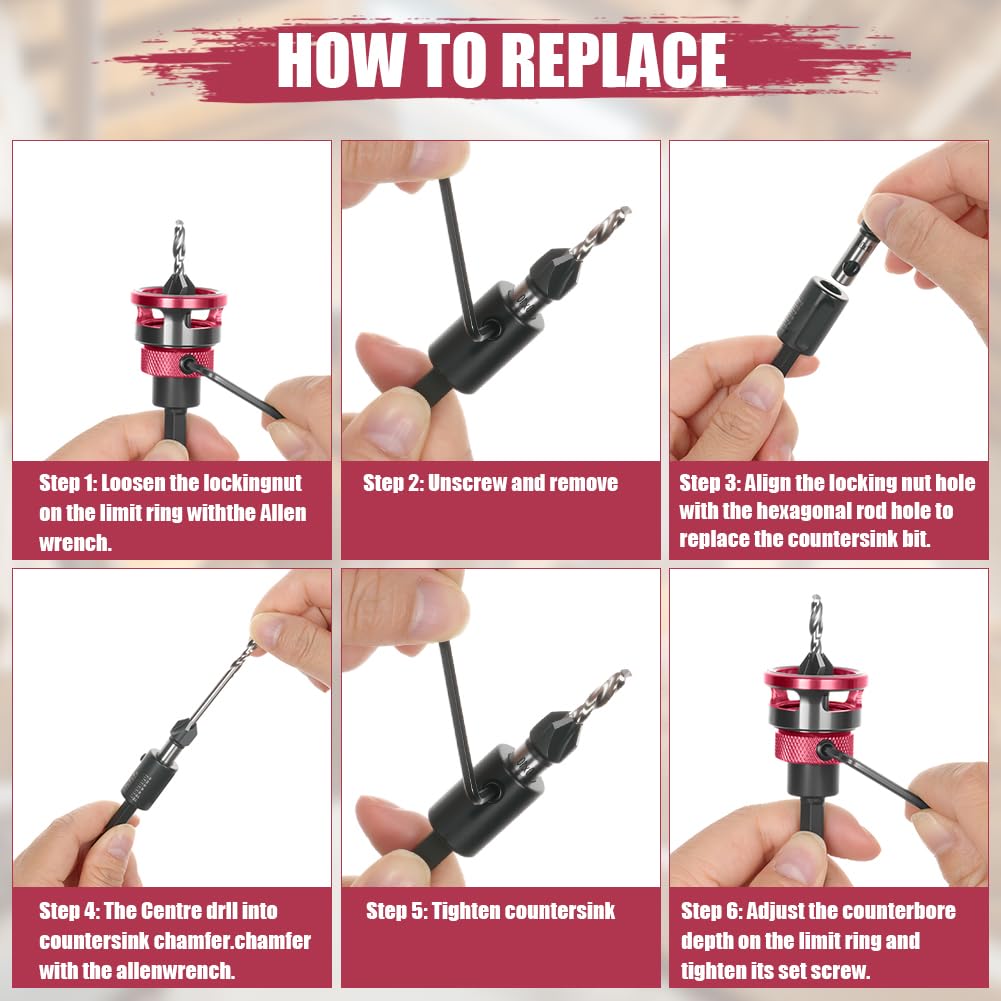 HOW TO REPLACE

Step 1: Loosen the lockingnut on the limit ring withthe Allen wrench.

Step 2: Unscrew and remove

Step 3: Align the locking nut hole with the hexagonal rod hole to replace the countersink bit.

Step 4: The Centre drll into countersink chamfer.chamfer with the allenwrench.

Step 5: Tighten countersink

Step 6: Adjust the counterbore depth on the limit ring and tighten its set screw.